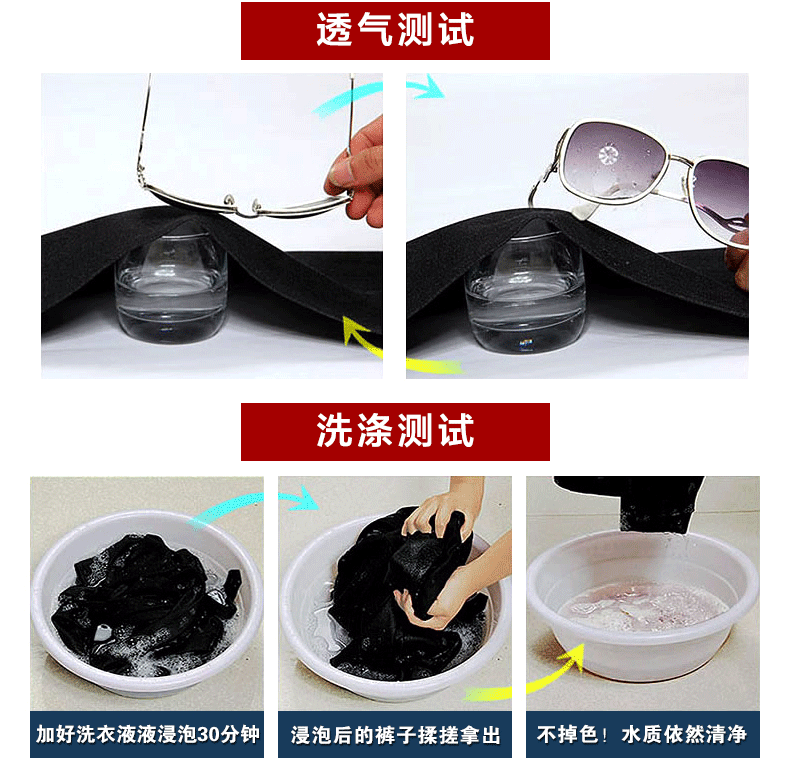 透气测试

洗涤测试

加好洗衣液液浸泡30分钟

浸泡后的裤子揉搓拿出

不掉色！水质依然清净