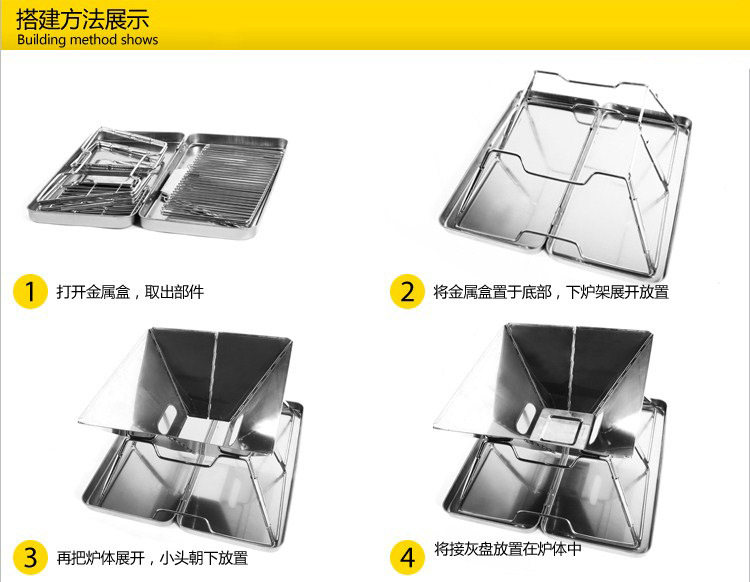 搭建方法展示
Building method shows

1 打开金属盒，取出部件

2 将金属盒置于底部，下炉架展开放置

3 再把炉体展开，小头朝下放置

4 将接灰盘放置在炉体中