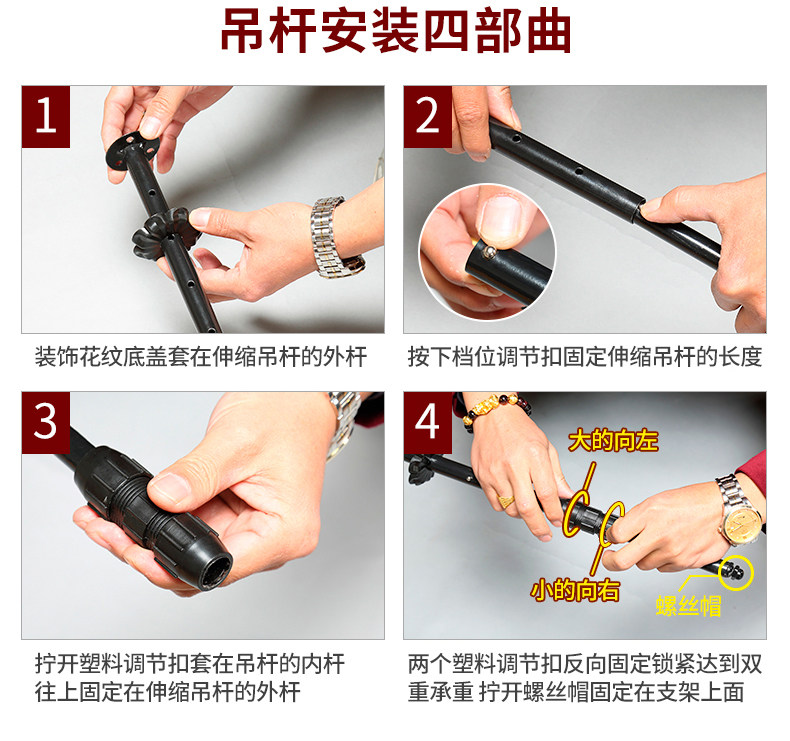 吊杆安装四部曲

1

装饰花纹底盖套在伸缩吊杆的外杆

2

按下档位调节扣固定伸缩吊杆的长度

3

拧开塑料调节扣套在吊杆的内杆往上固定在伸缩吊杆的外杆

4

大的向左

小的向右

螺丝帽

两个塑料调节扣反向固定锁紧达到双重承重 拧开螺丝帽固定在支架上面