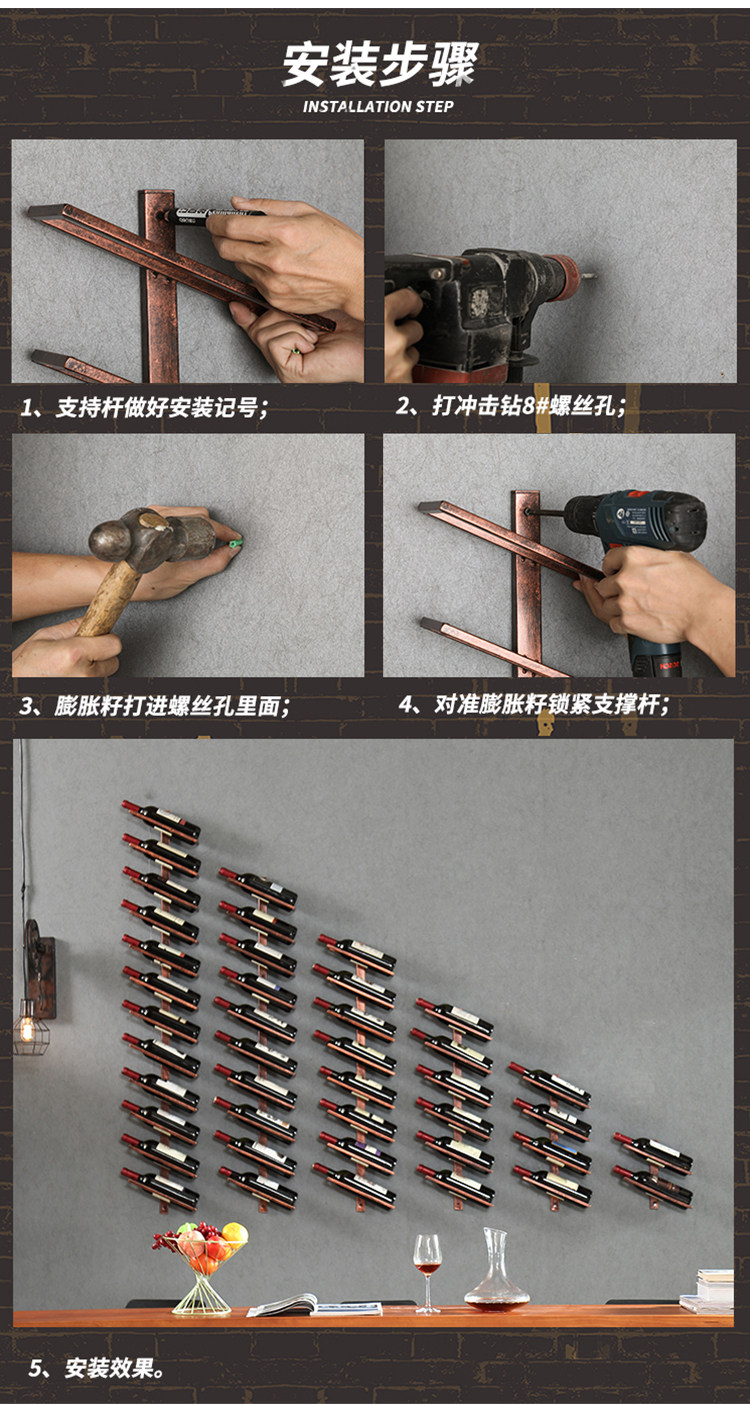 安装步骤
INSTALLATION STEP

1、支持杆做好安装记号；

2、打冲击钻8#螺丝孔；

3、膨胀籽打进螺丝孔里面；

4、对准膨胀籽锁紧支撑杆；

5、安装效果。