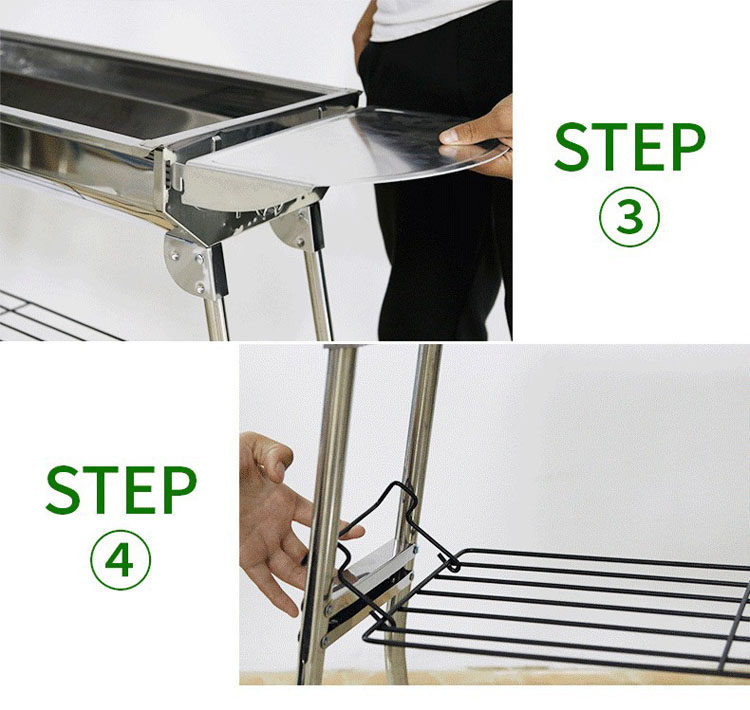 STEP
③

STEP
④