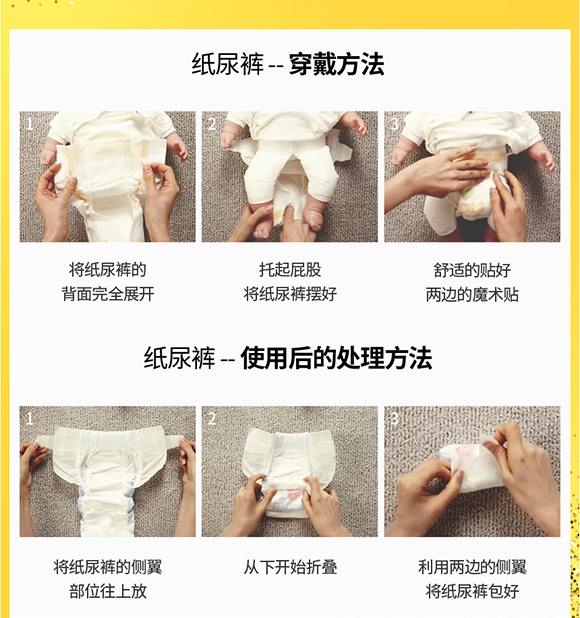 纸尿裤 -- 穿戴方法

1

将纸尿裤的
背面完全展开

2

托起屁股
将纸尿裤摆好

3

舒适的贴好
两边的魔术贴

纸尿裤 -- 使用后的处理方法

1

将纸尿裤的侧翼
部位往上放

2

从下开始折叠

3

利用两边的侧翼
将纸尿裤包好