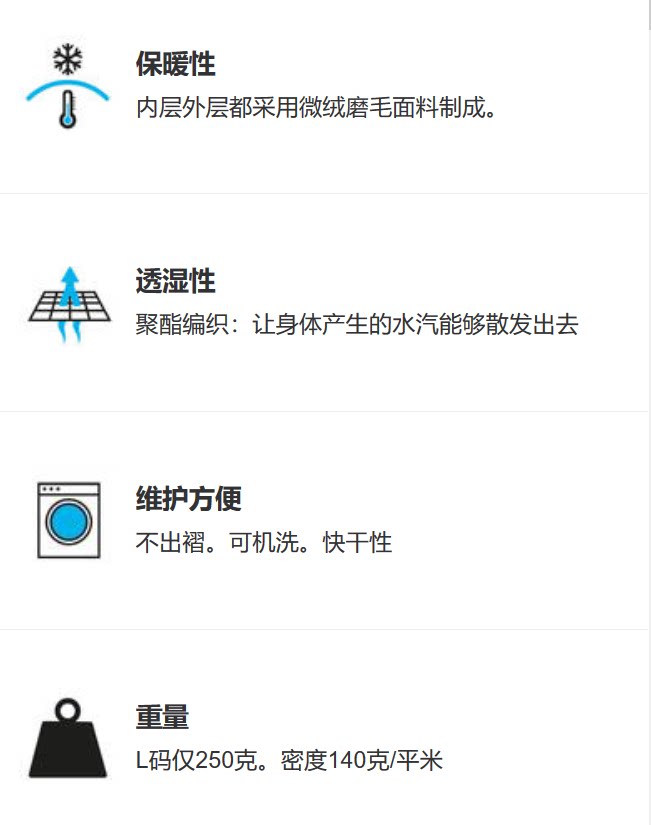 保暖性
内层外层都采用微绒磨毛面料制成。

透湿性
聚酯编织：让身体产生的水汽能够散发出去

维护方便
不出褶。可机洗。快干性

重量
L码仅250克。密度140克/平米