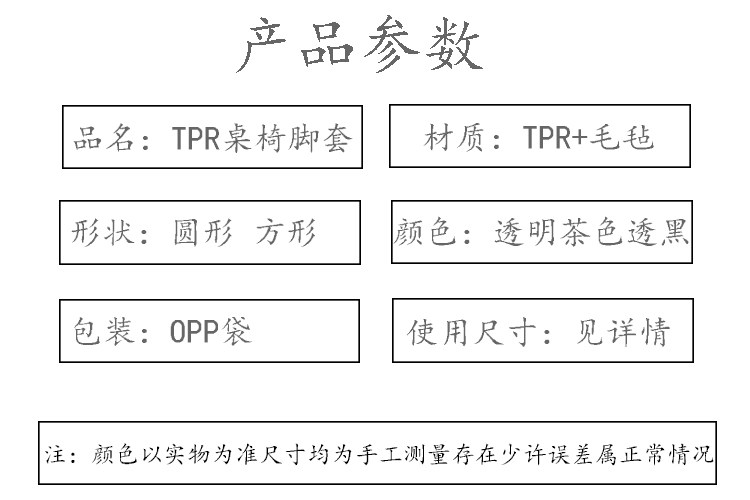 产品参数

品名：TPR桌椅脚套

材质：TPR+毛毡

形状：圆形 方形

颜色：透明茶色透黑

包装：OPP袋

使用尺寸：见详情

注：颜色以实物为准尺寸均为手工测量存在少许误差属正常情况