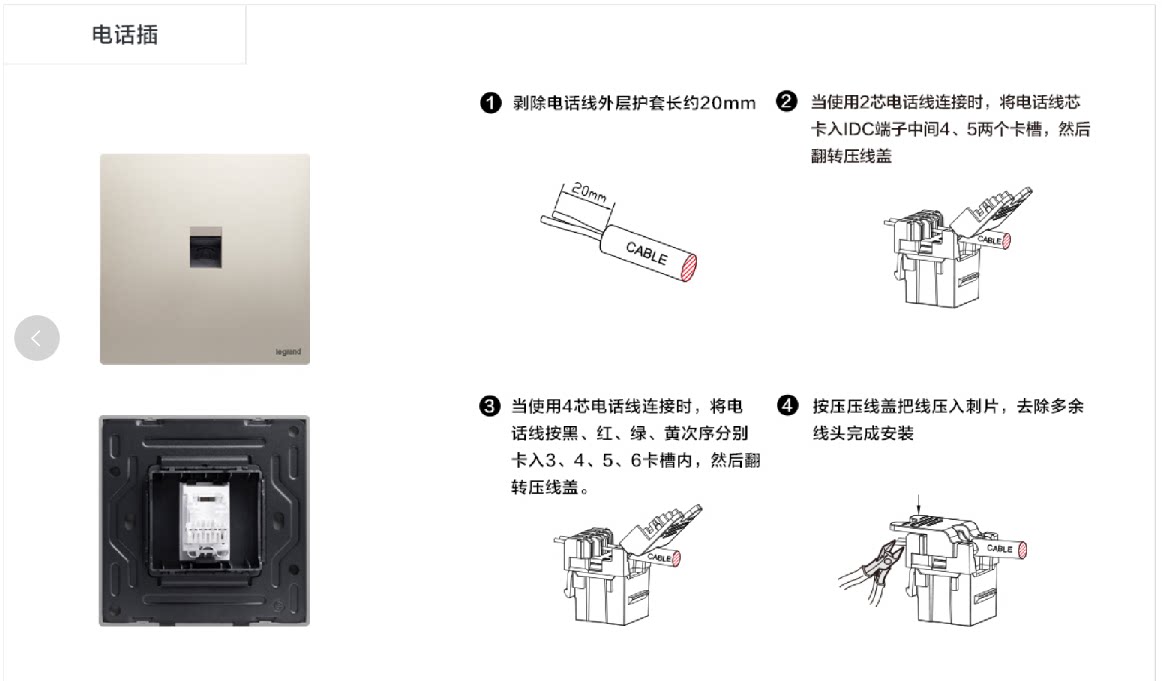 电话插

legrand

❶ 剥除电话线外层护套长约20mm

20mm

CABLE

❷ 当使用2芯电话线连接时，将电话线芯卡入IDC端子中间4、5两个卡槽，然后翻转压线盖

CABLE

❸ 当使用4芯电话线连接时，将电话线按黑、红、绿、黄次序分别卡入3、4、5、6卡槽内，然后翻转压线盖。

CABLE

❹ 按压压线盖把线压入刺片，去除多余线头完成安装

CABLE