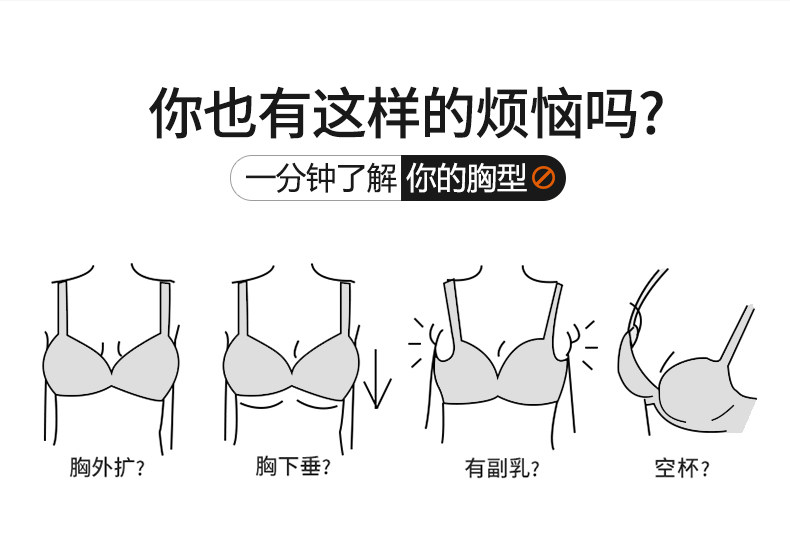 你也有这样的烦恼吗?

一分钟了解 你的胸型

胸外扩?

胸下垂?

有副乳?

空杯?