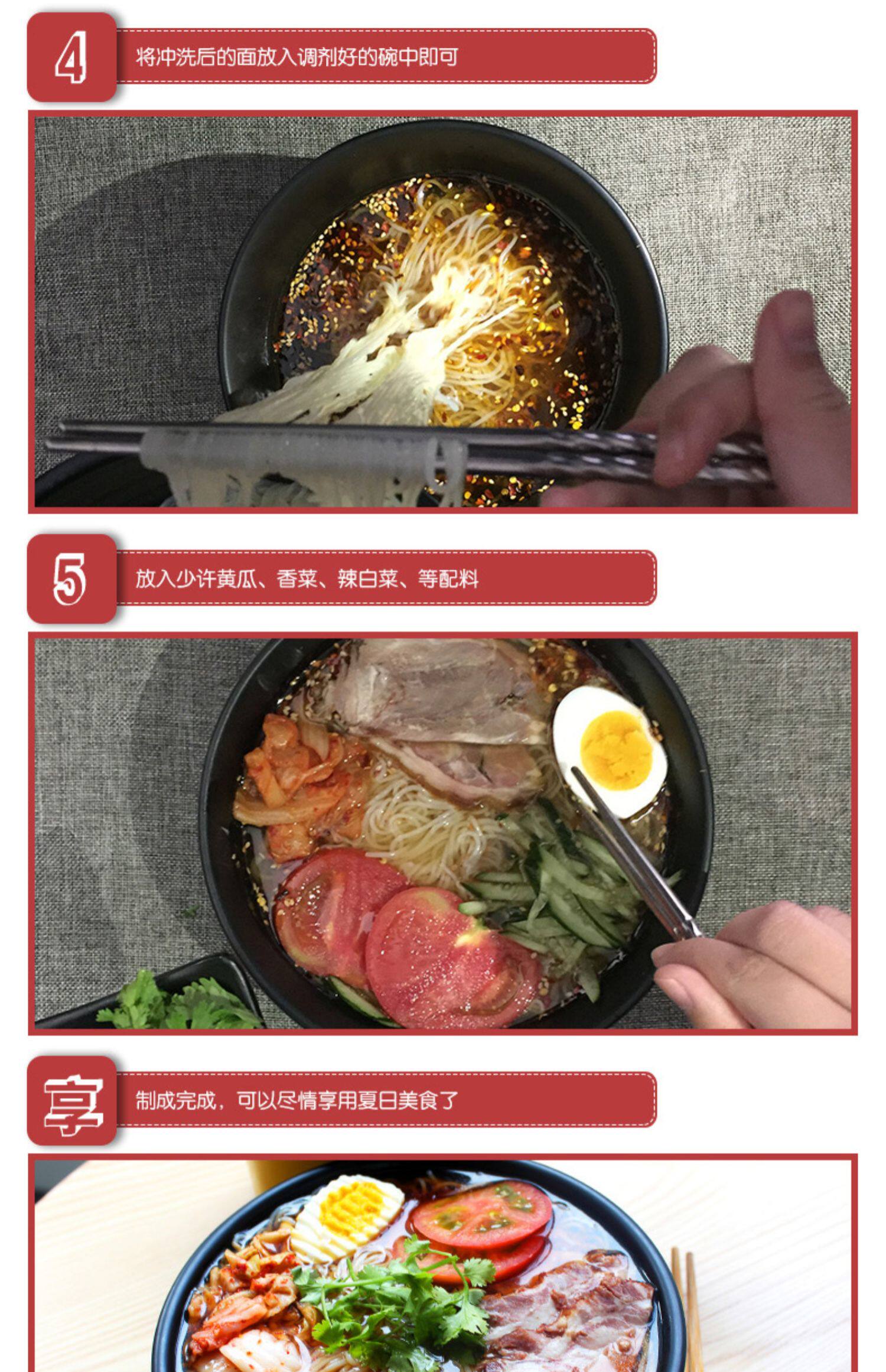 4

将冲洗后的面放入调剂好的碗中即可

5

放入少许黄瓜、香菜、辣白菜、等配料

享

制成完成，可以尽情享用夏日美食了