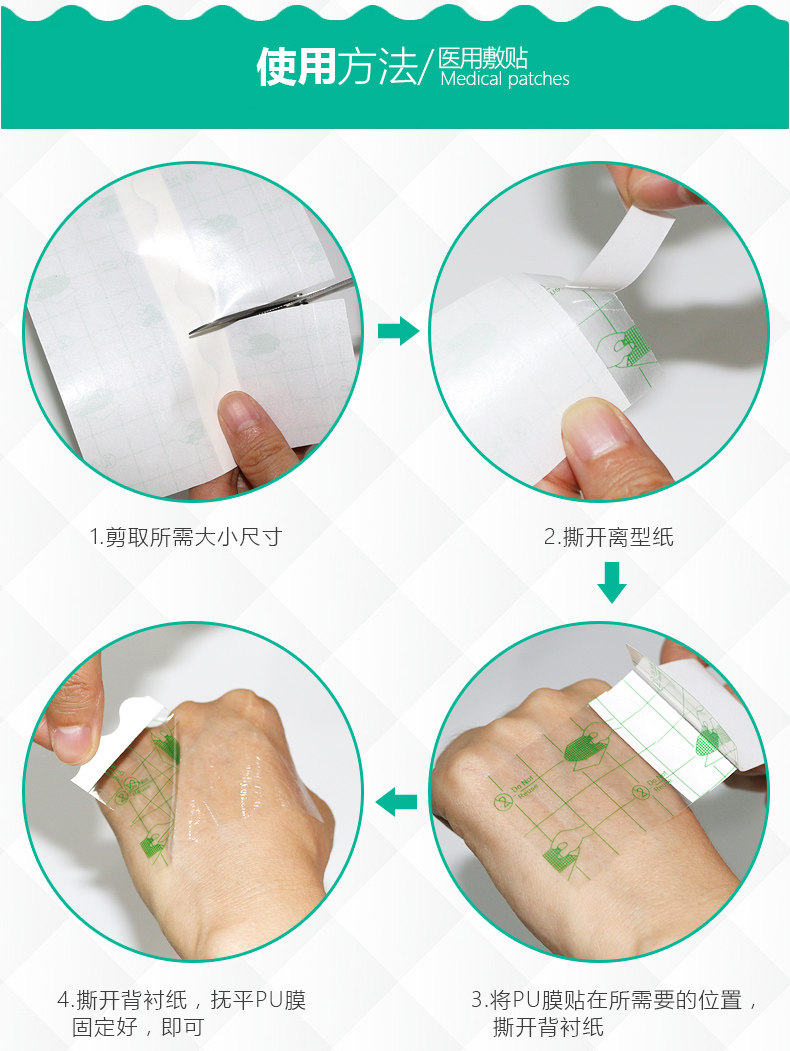 使用方法/医用敷贴
Medical patches

1.剪取所需大小尺寸

2.撕开离型纸

4.撕开背衬纸，抚平PU膜固定好，即可

3.将PU膜贴在所需要的位置，撕开背衬纸