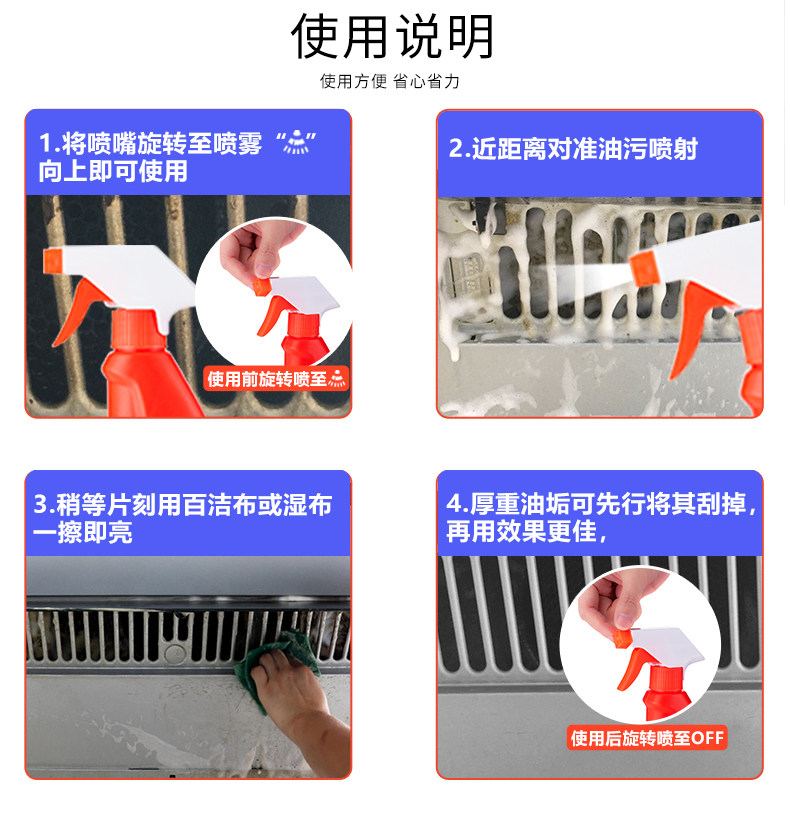 使用说明

使用方便 省心省力

1.将喷嘴旋转至喷雾“ ”向上即可使用

使用前旋转喷至

2.近距离对准油污喷射

3.稍等片刻用百洁布或湿布一擦即亮

4.厚重油垢可先行将其刮掉，再用效果更佳，

使用后旋转喷至OFF