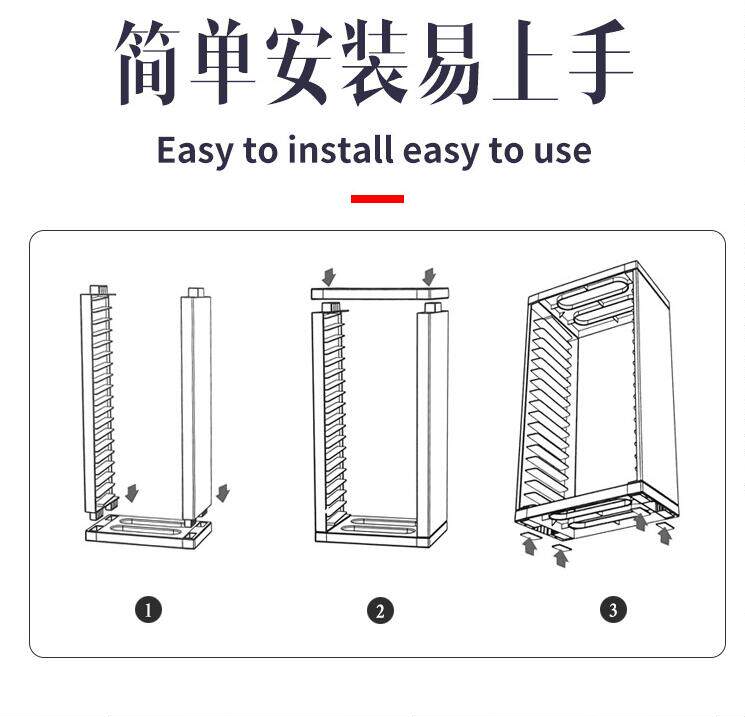 简单安装易上手

Easy to install easy to use

1

2

3