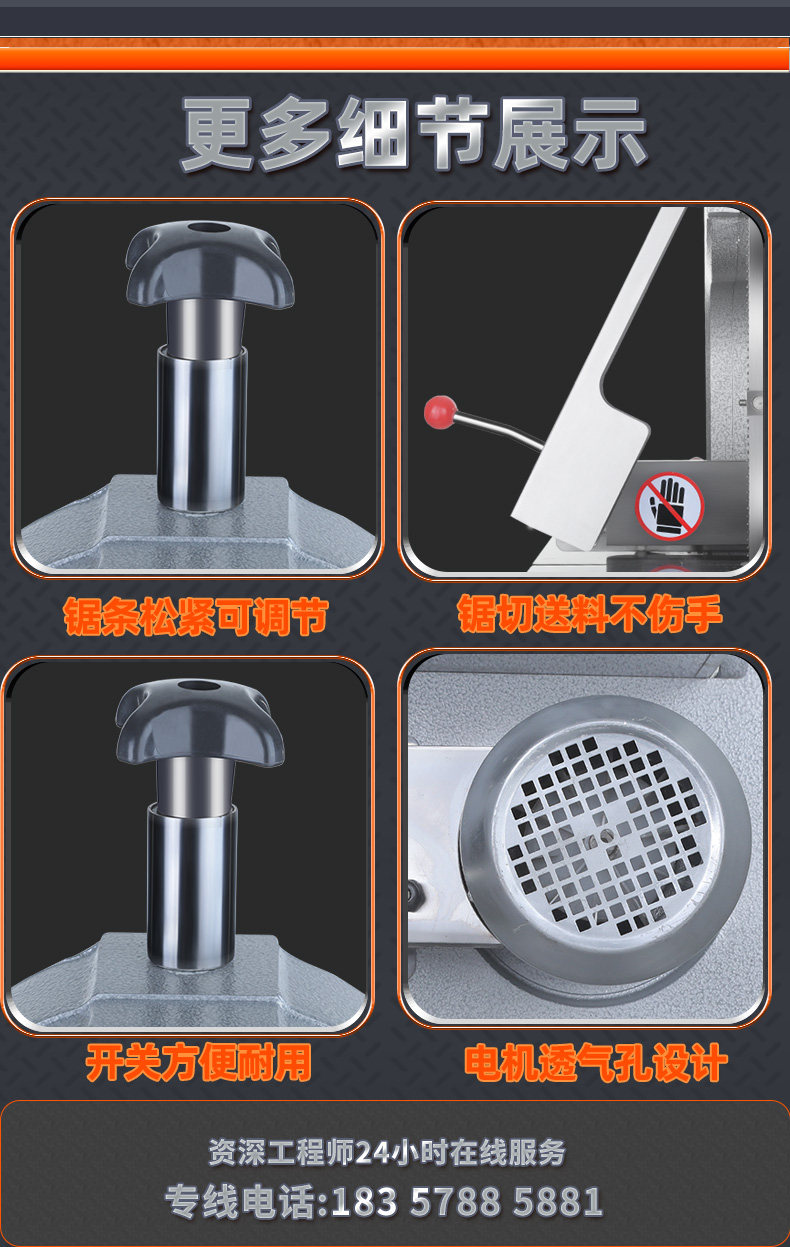 更多细节展示

锯条松紧可调节

锯切送料不伤手

开关方便耐用

电机透气孔设计

资深工程师24小时在线服务

专线电话:183 5788 5881