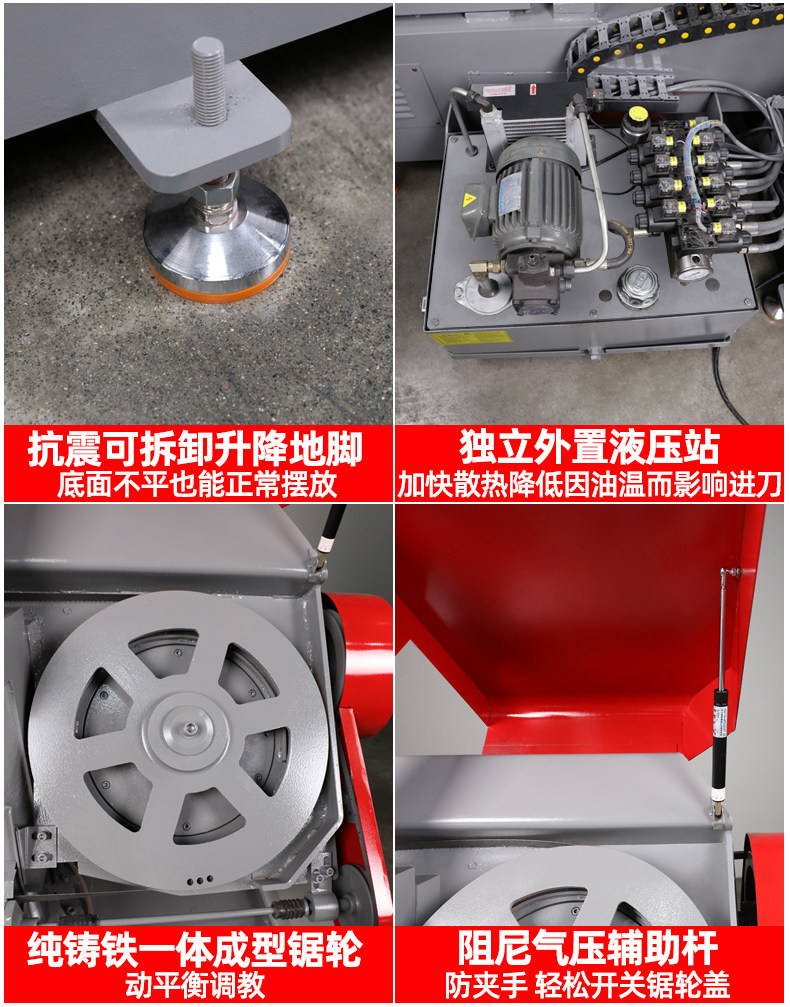 抗震可拆卸升降地脚
底面不平也能正常摆放

独立外置液压站
加快散热降低因油温而影响进刀

纯铸铁一体成型锯轮
动平衡调教

阻尼气压辅助杆
防夹手 轻松开关锯轮盖