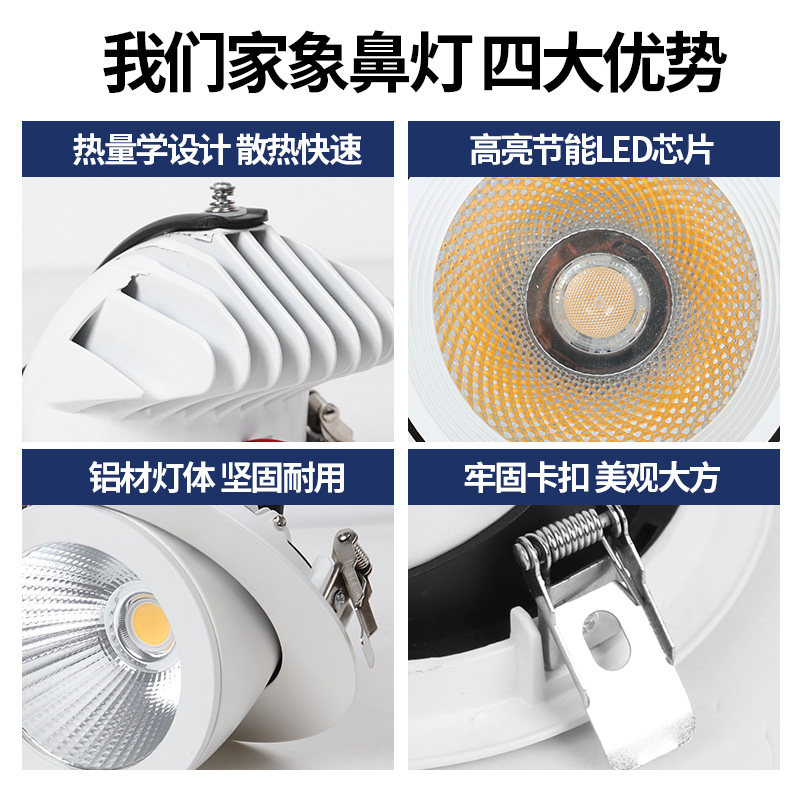 我们家象鼻灯 四大优势

热量学设计 散热快速

高亮节能LED芯片

铝材灯体 坚固耐用

牢固卡扣 美观大方