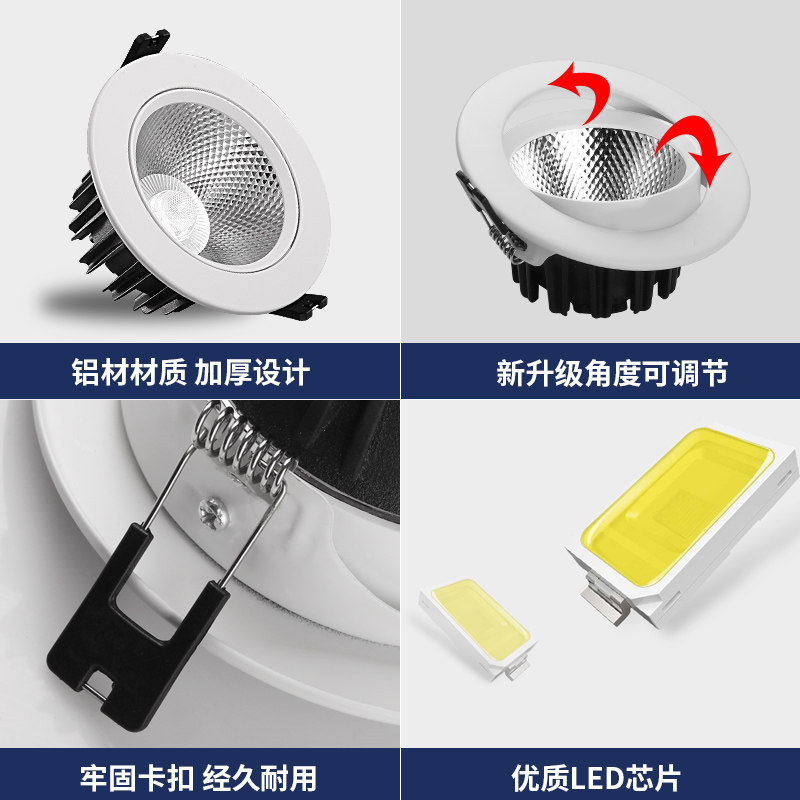 铝材材质 加厚设计

新升级角度可调节

牢固卡扣 经久耐用

优质LED芯片