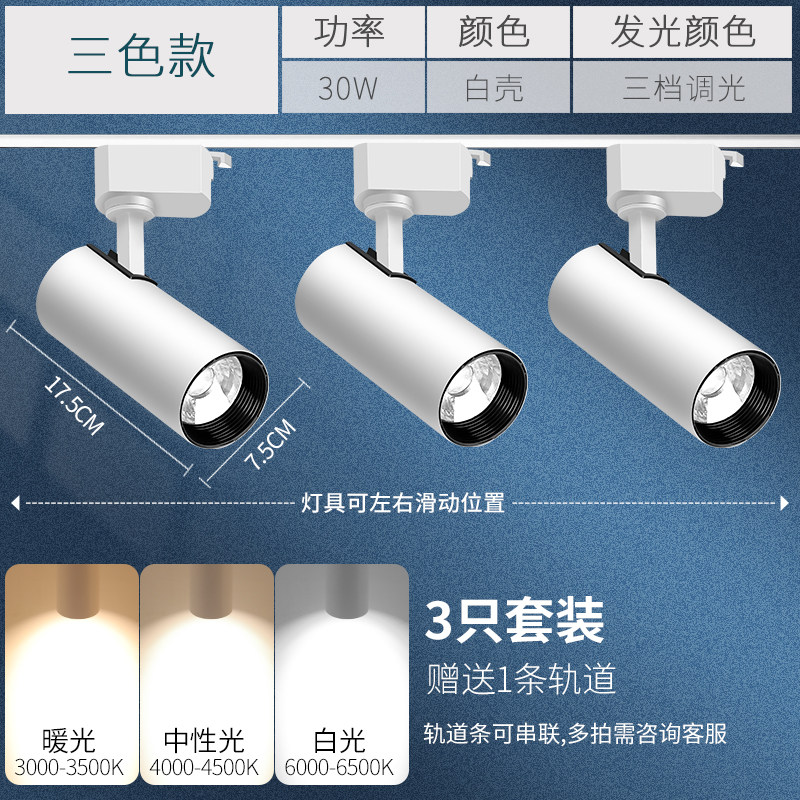 三色款

| 功率 | 颜色 | 发光颜色 |
|---|---|---|
| 30W | 白壳 | 三档调光 |

17.5CM
7.5CM

灯具可左右滑动位置

暖光
3000-3500K

中性光
4000-4500K

白光
6000-6500K

3只套装
赠送1条轨道
轨道条可串联,多拍需咨询客服