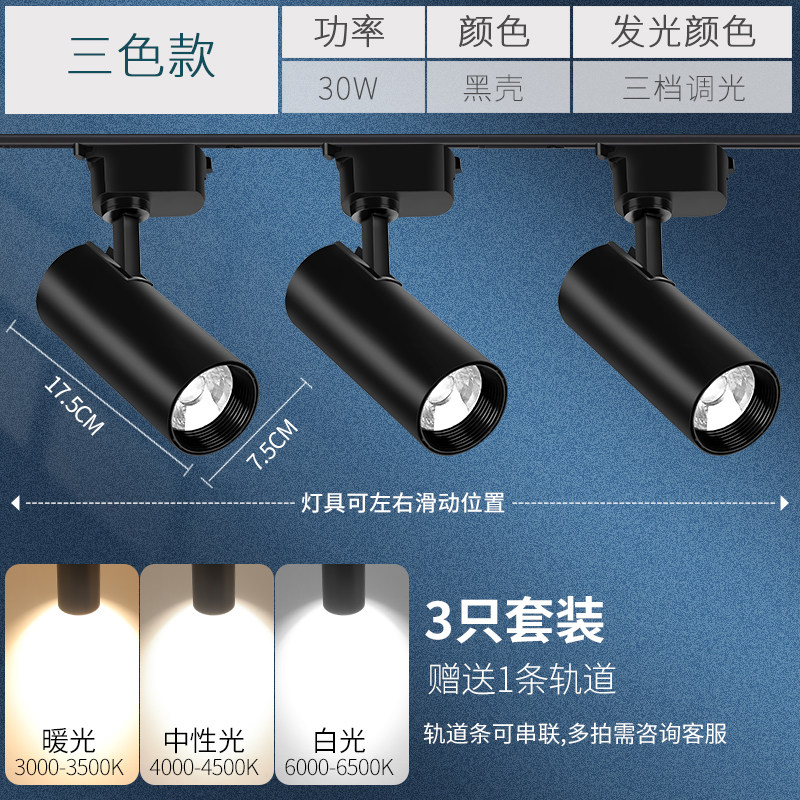 三色款

| 功率 | 颜色 | 发光颜色 |
|---|---|---|
| 30W | 黑壳 | 三档调光 |

17.5CM

7.5CM

灯具可左右滑动位置

暖光
3000-3500K

中性光
4000-4500K

白光
6000-6500K

3只套装

赠送1条轨道

轨道条可串联,多拍需咨询客服