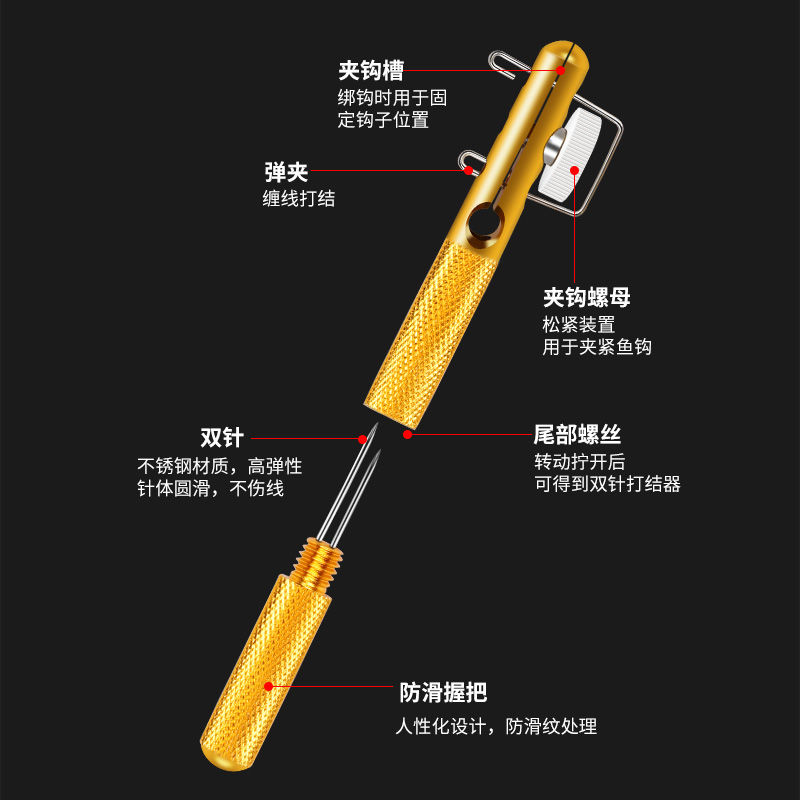 夹钩槽
绑钩时用于固定钩子位置

弹夹
缠线打结

夹钩螺母
松紧装置
用于夹紧鱼钩

双针
不锈钢材质，高弹性
针体圆滑，不伤线

尾部螺丝
转动拧开后
可得到双针打结器

防滑握把
人性化设计，防滑纹处理