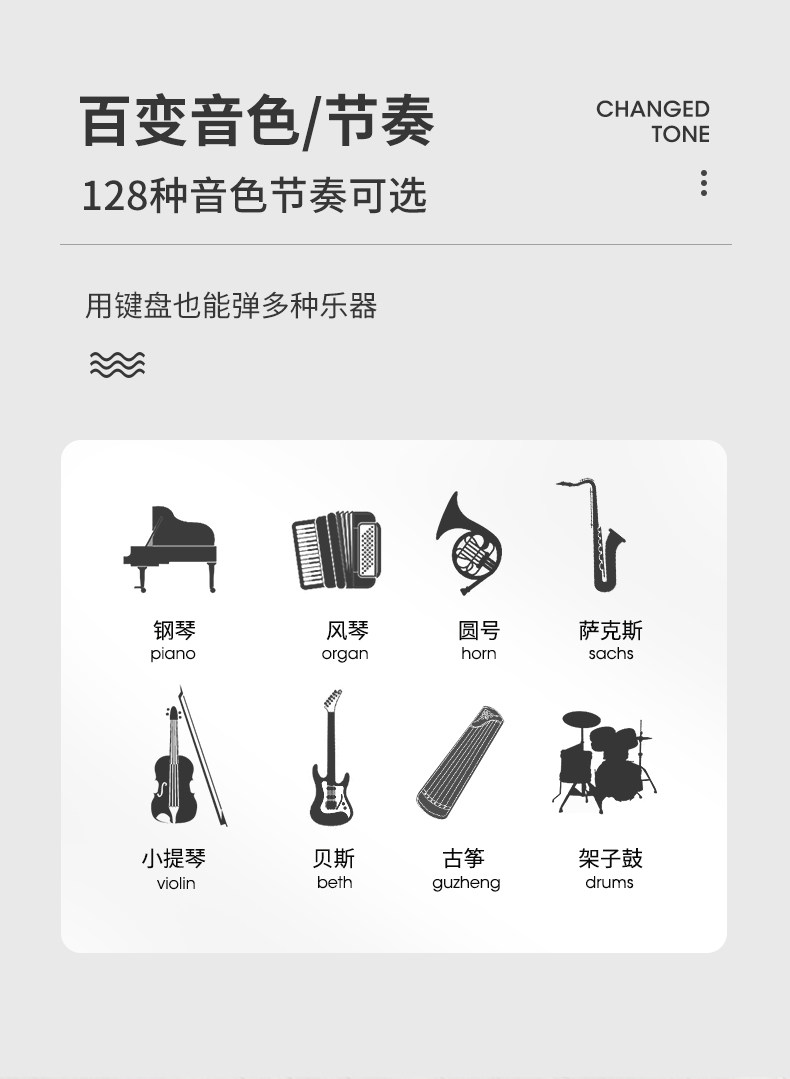 百变音色/节奏

CHANGED
TONE

128种音色节奏可选

用键盘也能弹多种乐器

钢琴
piano

风琴
organ

圆号
horn

萨克斯
sachs

小提琴
violin

贝斯
beth

古筝
guzheng

架子鼓
drums