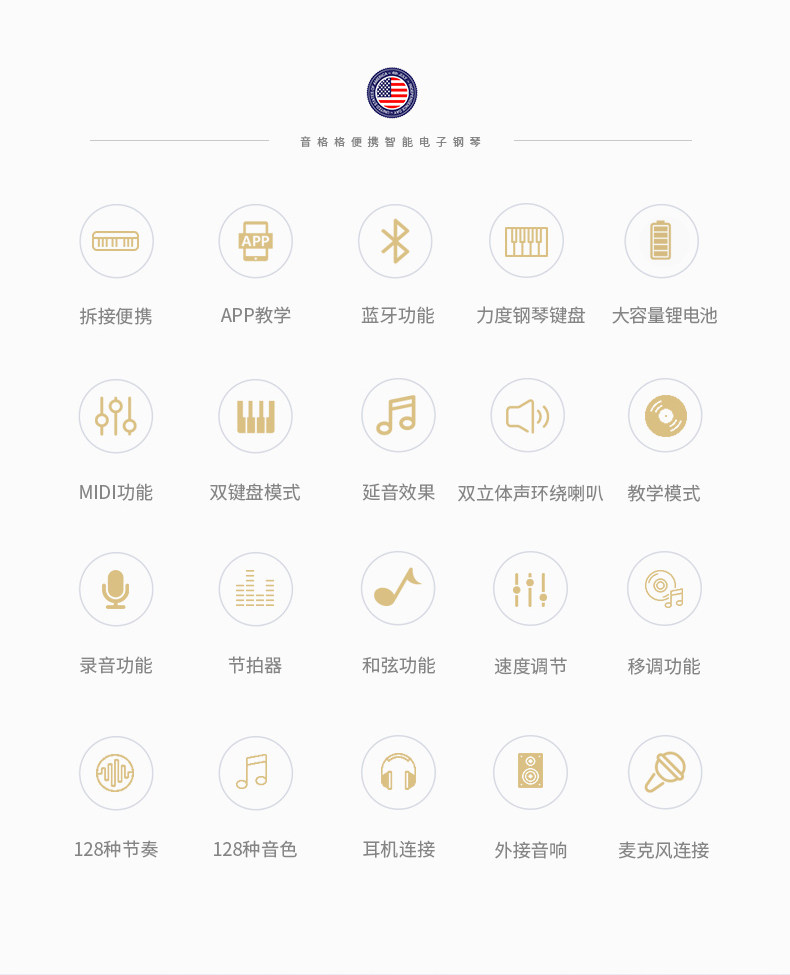 音格格便携智能电子钢琴

APP

拆接便携 APP教学 蓝牙功能 力度钢琴键盘 大容量锂电池

MIDI功能 双键盘模式 延音效果 双立体声环绕喇叭 教学模式

录音功能 节拍器 和弦功能 速度调节 移调功能

128种节奏 128种音色 耳机连接 外接音响 麦克风连接