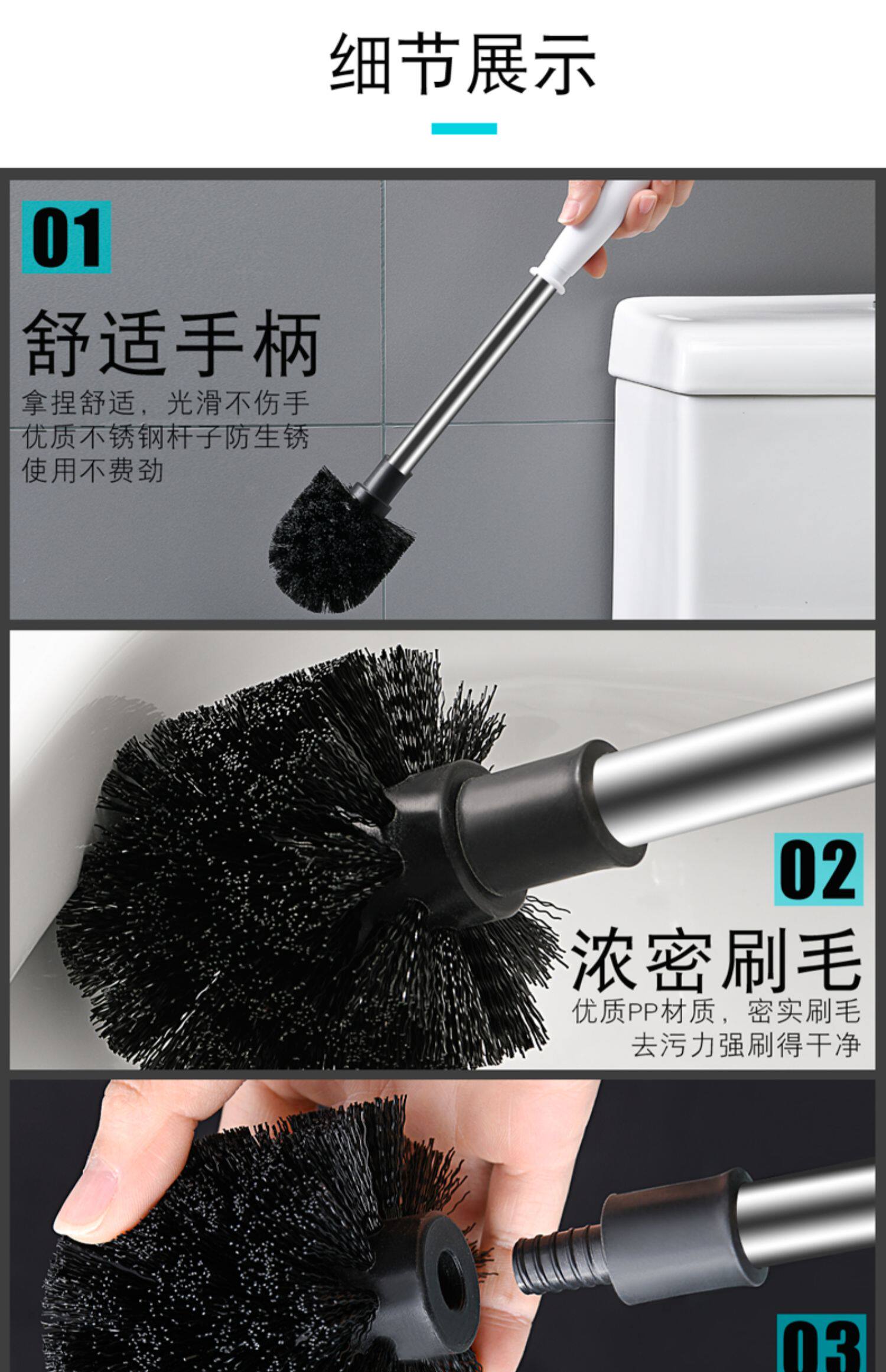 细节展示

01

舒适手柄

拿捏舒适，光滑不伤手
优质不锈钢杆子防生锈
使用不费劲

02

浓密刷毛

优质PP材质，密实刷毛
去污力强刷得干净

03