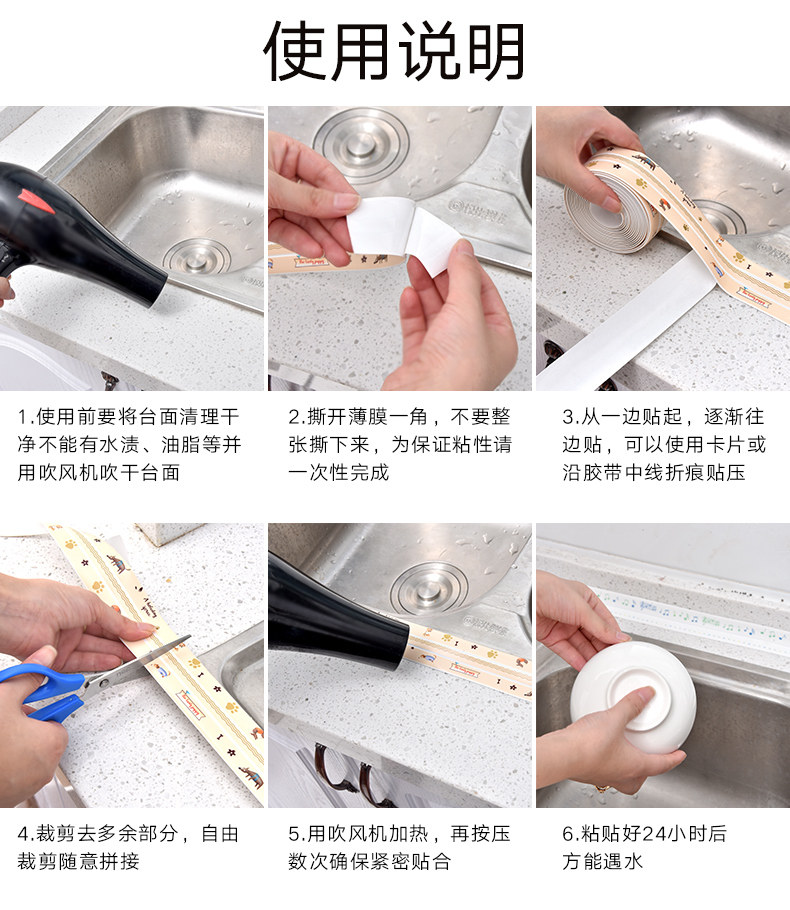 使用说明

1.使用前要将台面清理干净不能有水渍、油脂等并用吹风机吹干台面

2.撕开薄膜一角，不要整张撕下来，为保证粘性请一次性完成

3.从一边贴起，逐渐往边贴，可以使用卡片或沿胶带中线折痕贴压

4.裁剪去多余部分，自由裁剪随意拼接

5.用吹风机加热，再按压数次确保紧密贴合

6.粘贴好24小时后方能遇水