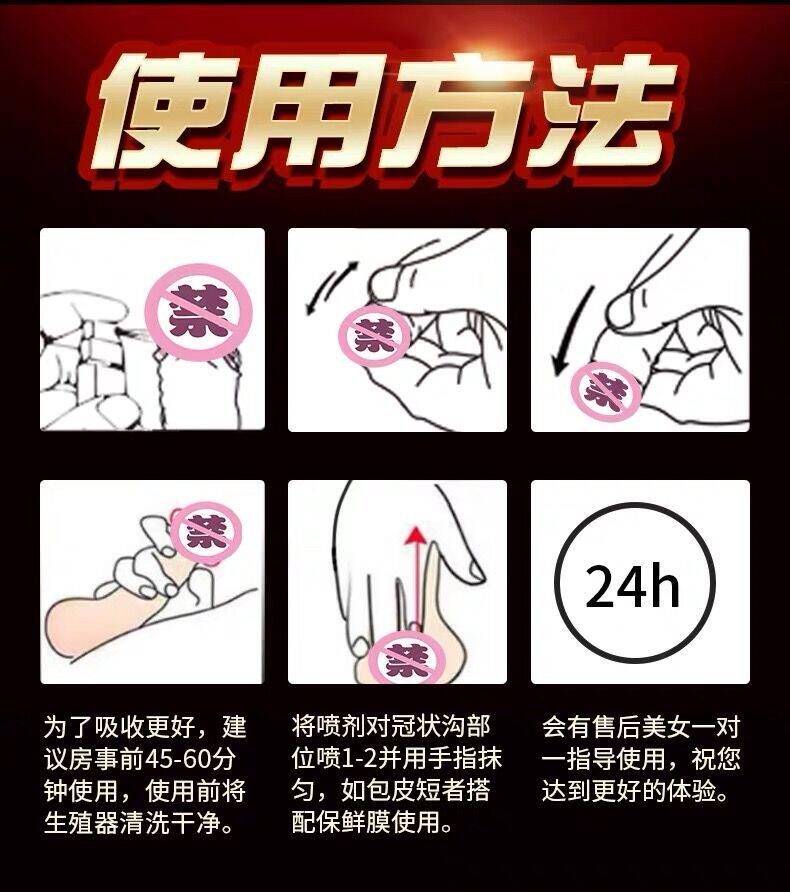 使用方法

禁

禁

禁

禁

禁

24h

为了吸收更好，建议房事前45-60分钟使用，使用前将生殖器清洗干净。

将喷剂对冠状沟部位喷1-2并用手指抹匀，如包皮短者搭配保鲜膜使用。

会有售后美女一对一指导使用，祝您达到更好的体验。