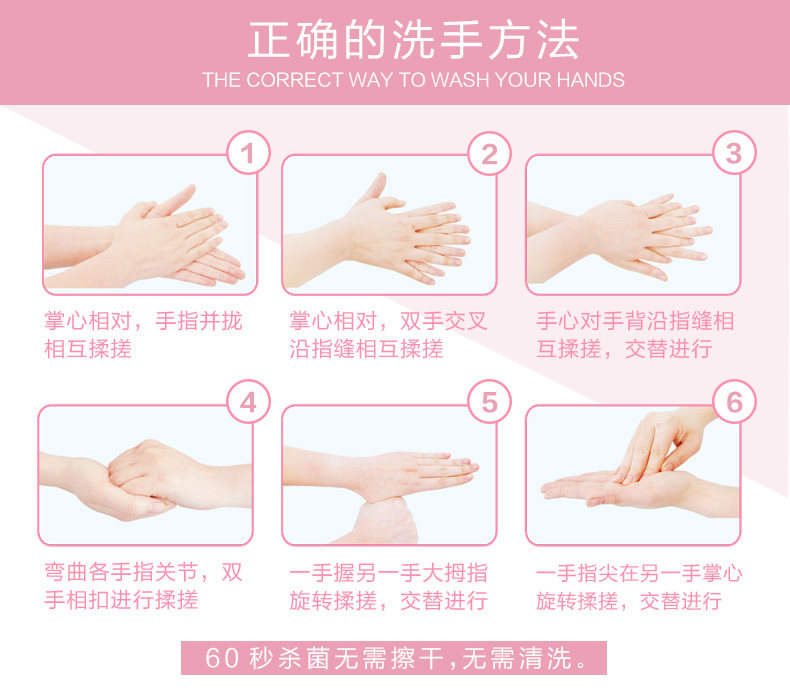 正确的洗手方法
THE CORRECT WAY TO WASH YOUR HANDS

1
掌心相对，手指并拢相互揉搓

2
掌心相对，双手交叉沿指缝相互揉搓

3
手心对手背沿指缝相互揉搓，交替进行

4
弯曲各手指关节，双手相扣进行揉搓

5
一手握另一手大拇指旋转揉搓，交替进行

6
一手指尖在另一手掌心旋转揉搓，交替进行

60 秒杀菌无需擦干，无需清洗。