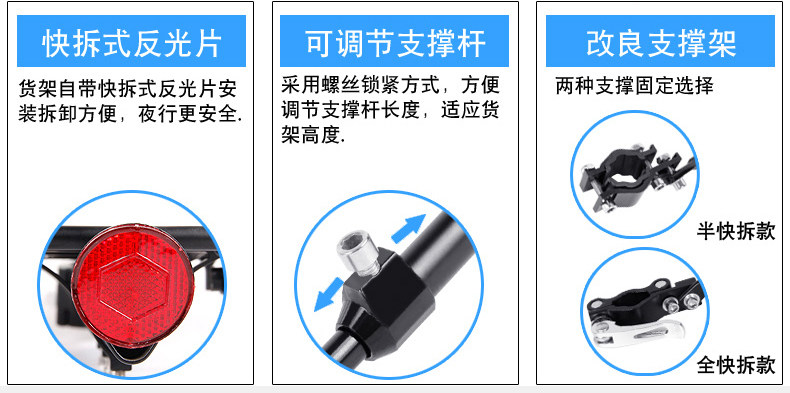 快拆式反光片

货架自带快拆式反光片安装拆卸方便，夜行更安全.

可调节支撑杆

采用螺丝锁紧方式，方便调节支撑杆长度，适应货架高度.

改良支撑架

两种支撑固定选择

半快拆款

全快拆款