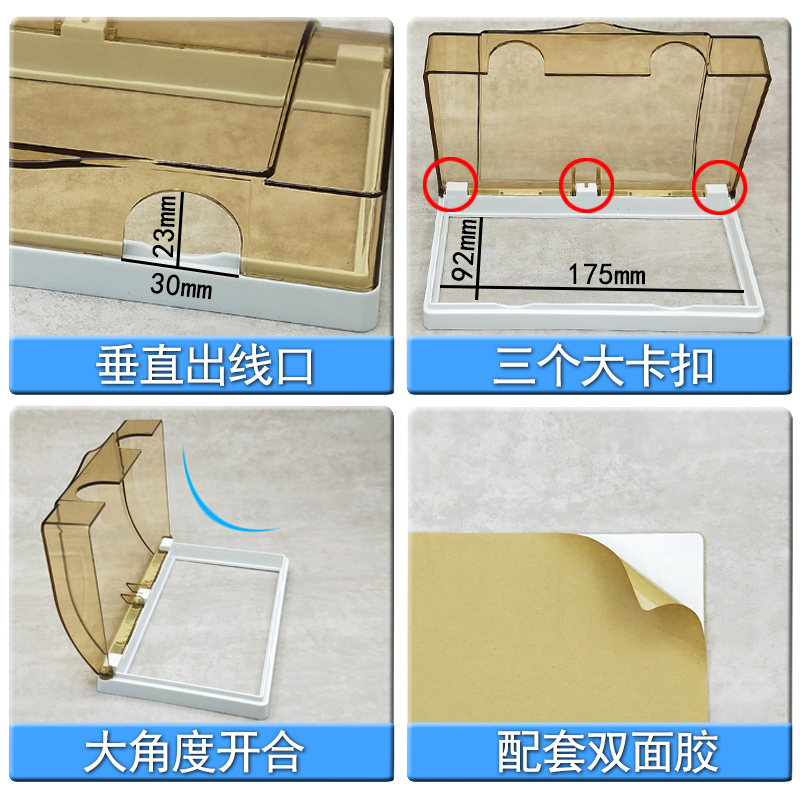 23mm
30mm
垂直出线口

92mm
175mm
三个大卡扣

大角度开合

配套双面胶