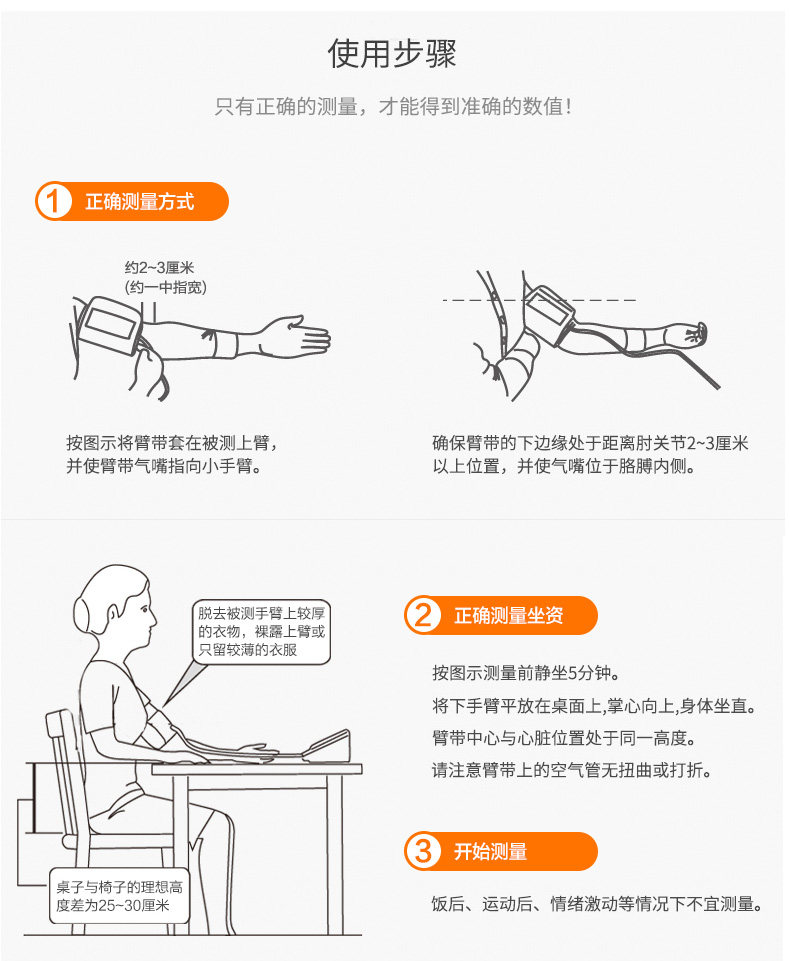 使用步骤

只有正确的测量，才能得到准确的数值!

1 正确测量方式

约2~3厘米
(约一中指宽)

按图示将臂带套在被测上臂，并使臂带气嘴指向小手臂。

确保臂带的下边缘处于距离肘关节2~3厘米以上位置，并使气嘴位于胳膊内侧。

脱去被测手臂上较厚的衣物，裸露上臂或只留较薄的衣服

桌子与椅子的理想高度差为25~30厘米

2 正确测量坐资

按图示测量前静坐5分钟。

将下手臂平放在桌面上,掌心向上,身体坐直。

臂带中心与心脏位置处于同一高度。

请注意臂带上的空气管无扭曲或打折。

3 开始测量

饭后、运动后、情绪激动等情况下不宜测量。