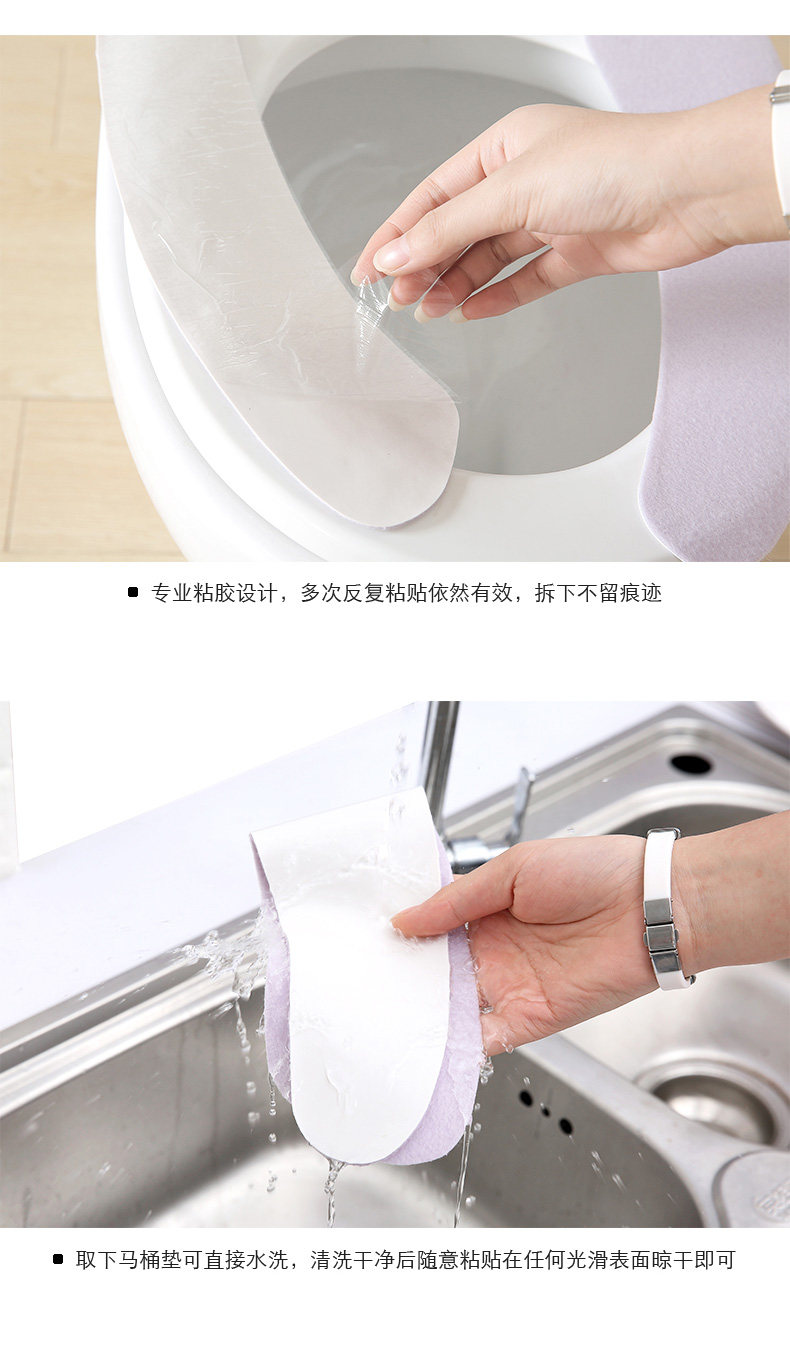 ■ 专业粘胶设计，多次反复粘贴依然有效，拆下不留痕迹

■ 取下马桶垫可直接水洗，清洗干净后随意粘贴在任何光滑表面晾干即可