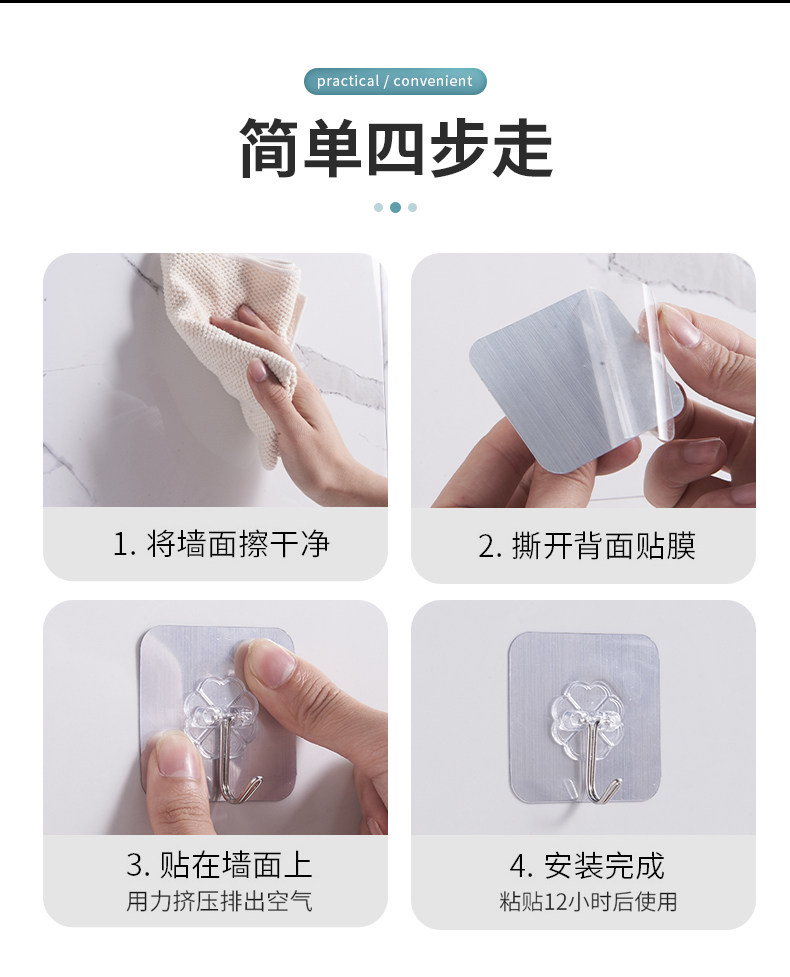 practical / convenient

简单四步走

1. 将墙面擦干净

2. 撕开背面贴膜

3. 贴在墙面上
用力挤压排出空气

4. 安装完成
粘贴12小时后使用