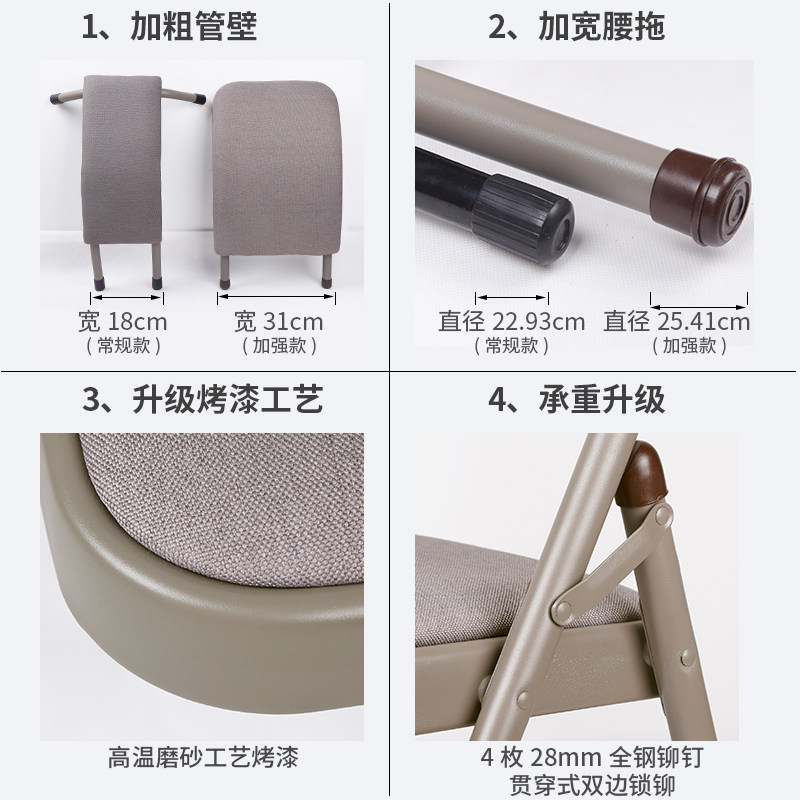 1、加粗管壁

宽 18cm
（常规款）

宽 31cm
（加强款）

2、加宽腰拖

直径 22.93cm
（常规款）

直径 25.41cm
（加强款）

3、升级烤漆工艺

高温磨砂工艺烤漆

4、承重升级

4 枚 28mm 全钢铆钉
贯穿式双边锁铆