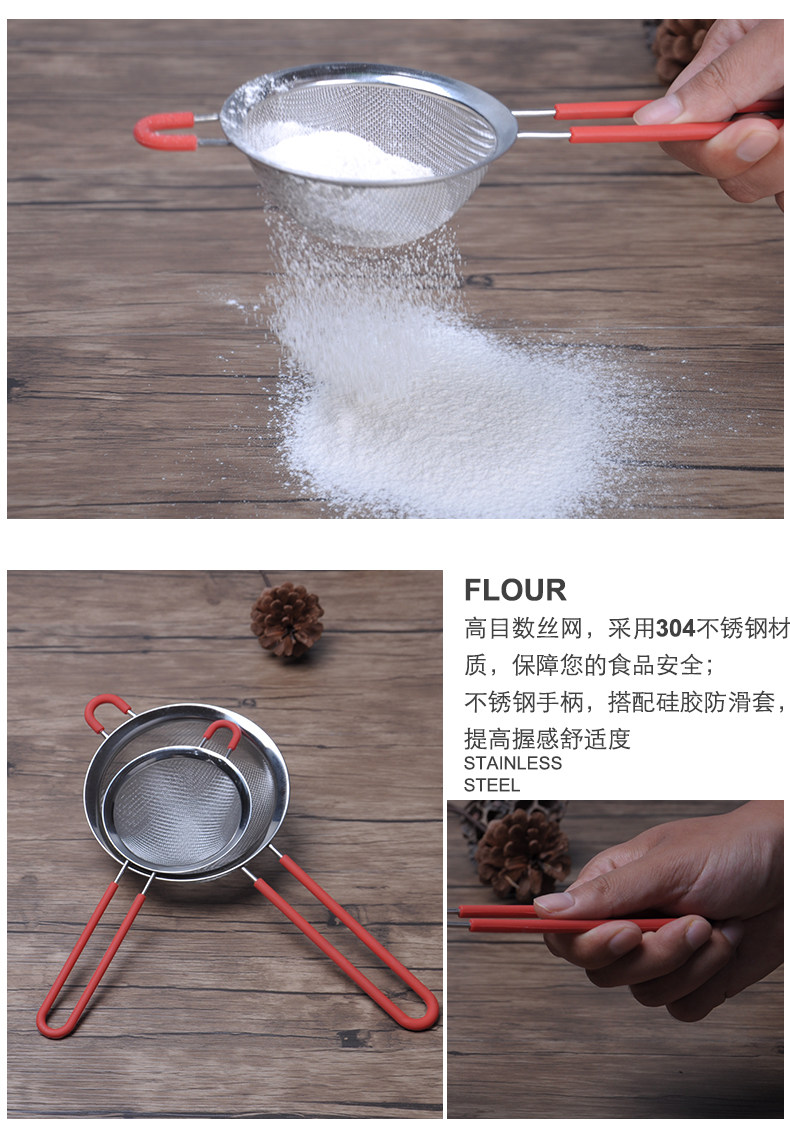 FLOUR

高目数丝网，采用304不锈钢材质，保障您的食品安全；

不锈钢手柄，搭配硅胶防滑套，提高握感舒适度

STAINLESS
STEEL