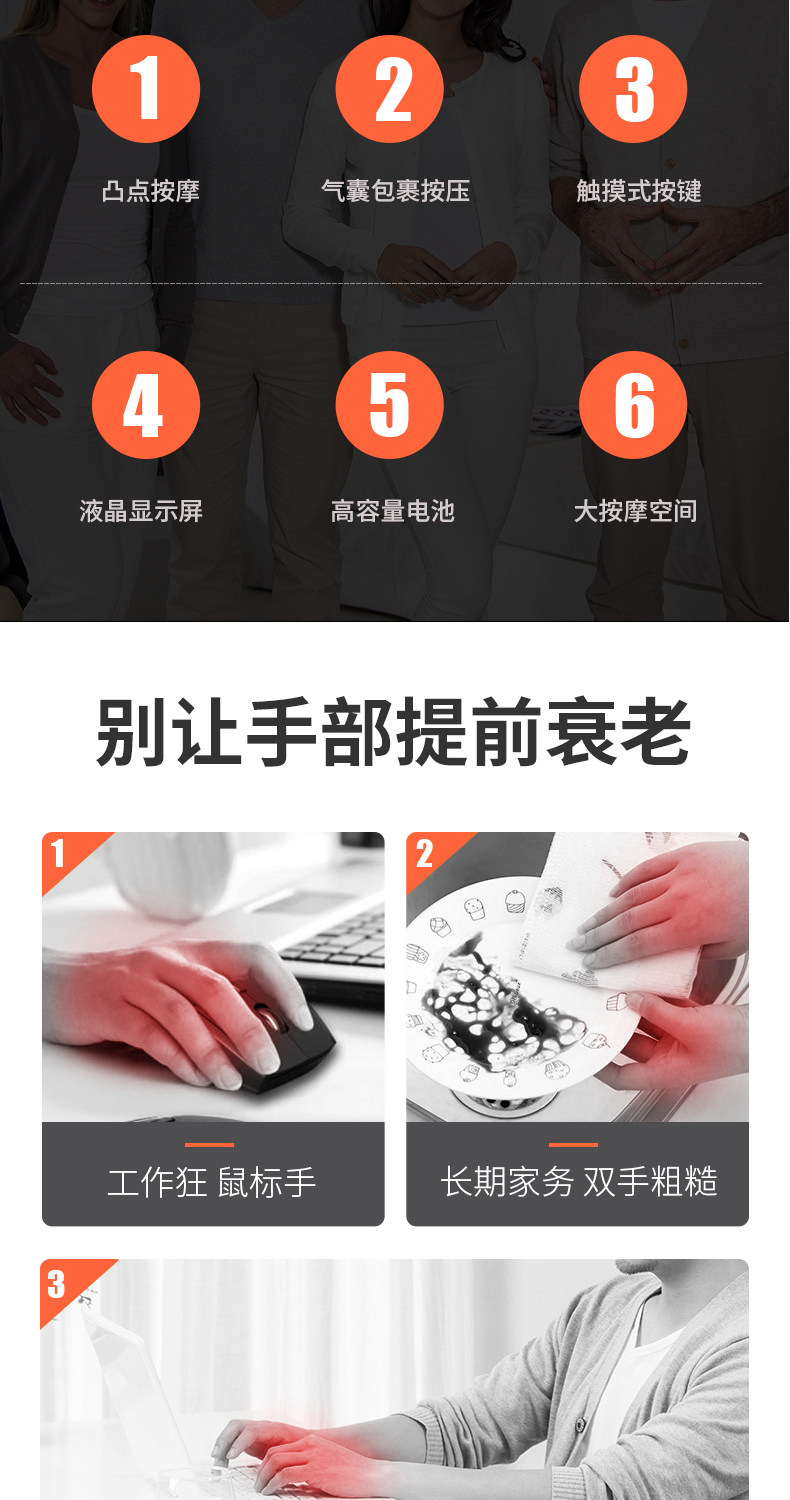 1
凸点按摩

2
气囊包裹按压

3
触摸式按键

4
液晶显示屏

5
高容量电池

6
大按摩空间

别让手部提前衰老

1
工作狂 鼠标手

2
长期家务 双手粗糙

3