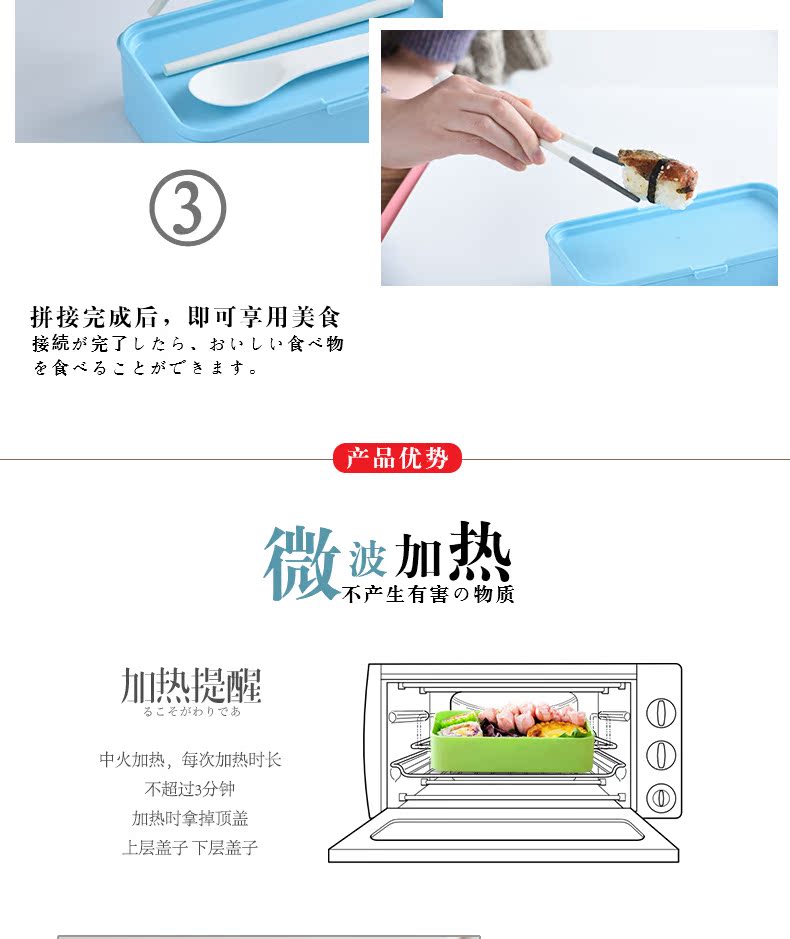 ③

拼接完成后，即可享用美食
接続が完了したら、おいしい食べ物を食べることができます。

产品优势

微波加热
不产生有害の物质

加热提醒
るこそがわりであ

中火加热，每次加热时长
不超过3分钟
加热时拿掉顶盖
上层盖子 下层盖子