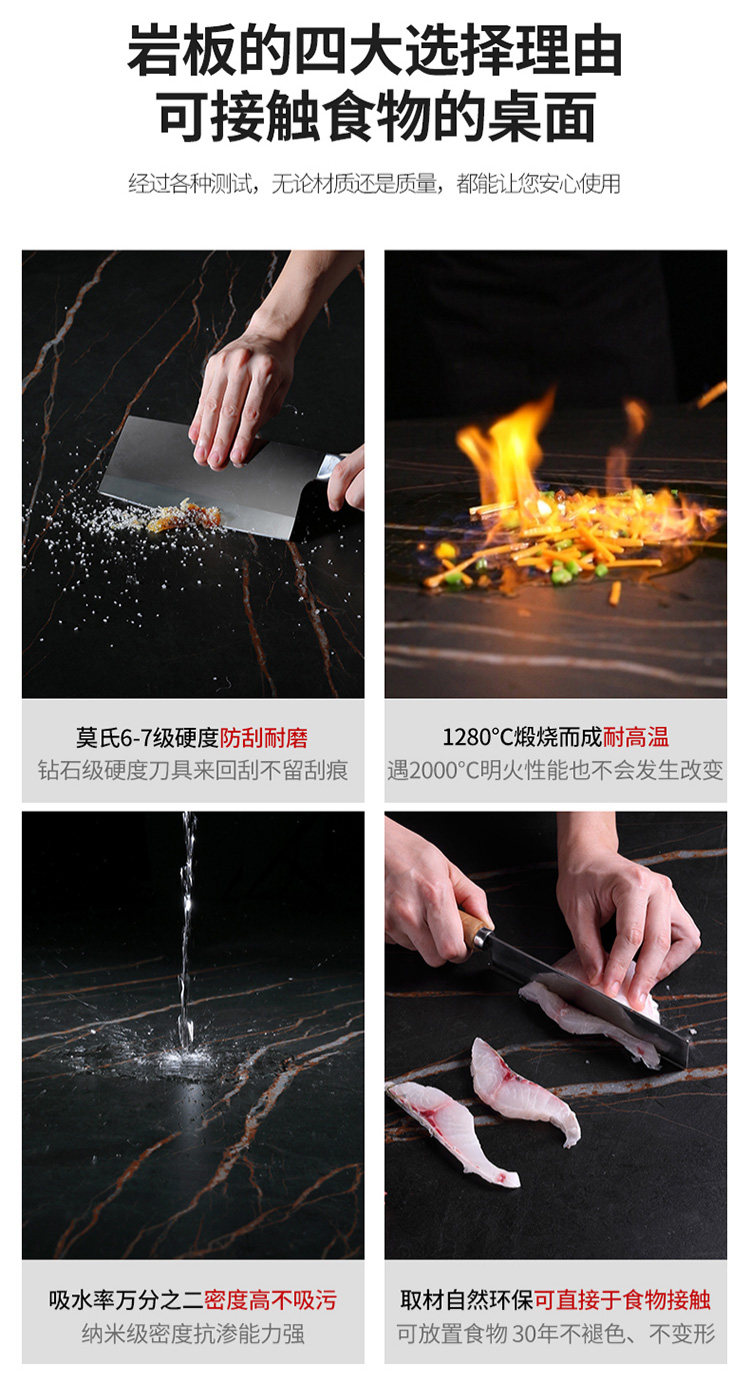 岩板的四大选择理由
可接触食物的桌面

经过各种测试，无论材质还是质量，都能让您安心使用

莫氏6-7级硬度防刮耐磨
钻石级硬度刀具来回刮不留刮痕

1280°C煅烧而成耐高温
遇2000°C明火性能也不会发生改变

吸水率万分之二密度高不吸污
纳米级密度抗渗能力强

取材自然环保可直接于食物接触
可放置食物 30年不褪色、不变形