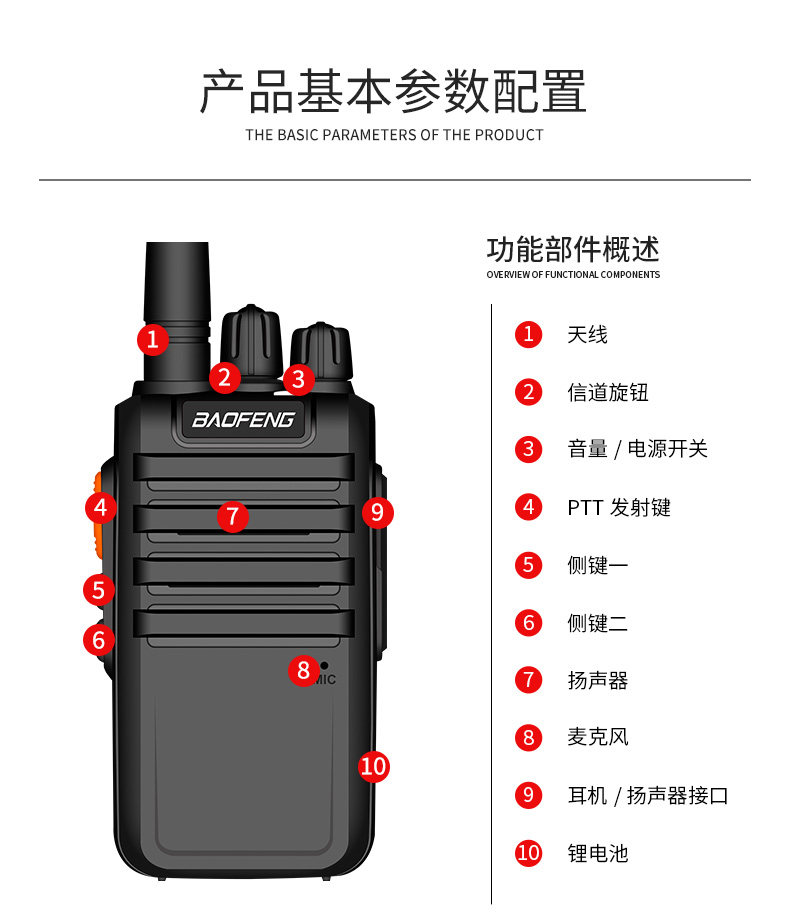 产品基本参数配置
THE BASIC PARAMETERS OF THE PRODUCT

1
2
3
BAOFENG
4
7
9
5
6
8
MIC
10

功能部件概述
OVERVIEW OF FUNCTIONAL COMPONENTS

1 天线
2 信道旋钮
3 音量 / 电源开关
4 PTT 发射键
5 侧键一
6 侧键二
7 扬声器
8 麦克风
9 耳机 / 扬声器接口
10 锂电池