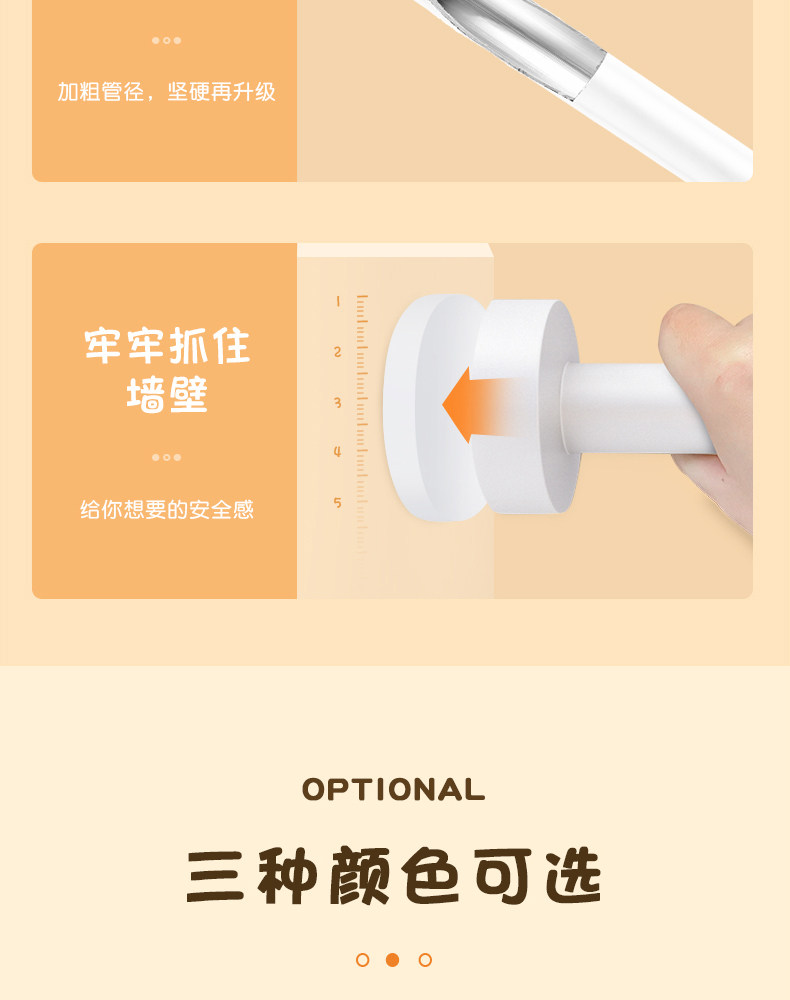 加粗管径，坚硬再升级

牢牢抓住墙壁

给你想要的安全感

1
2
3
4
5

OPTIONAL

三种颜色可选