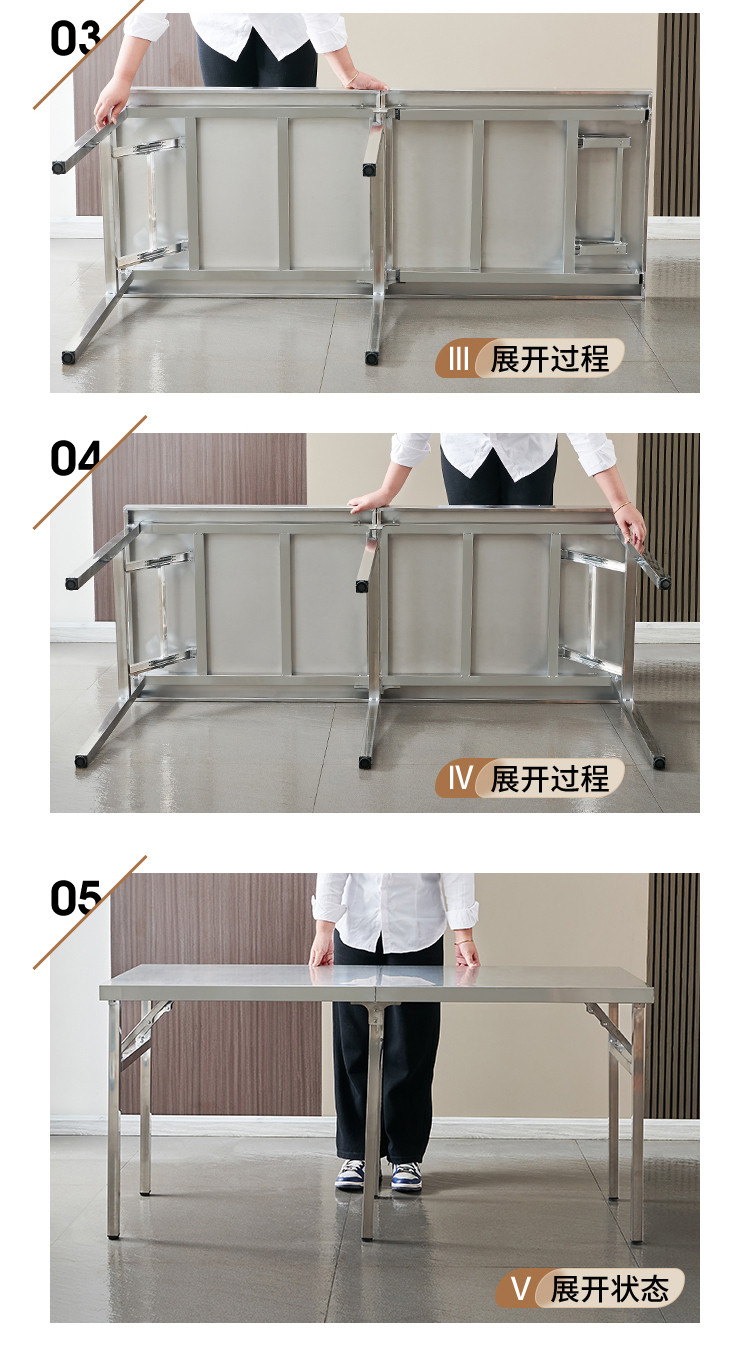 03

III 展开过程

04

IV 展开过程

05

V 展开状态