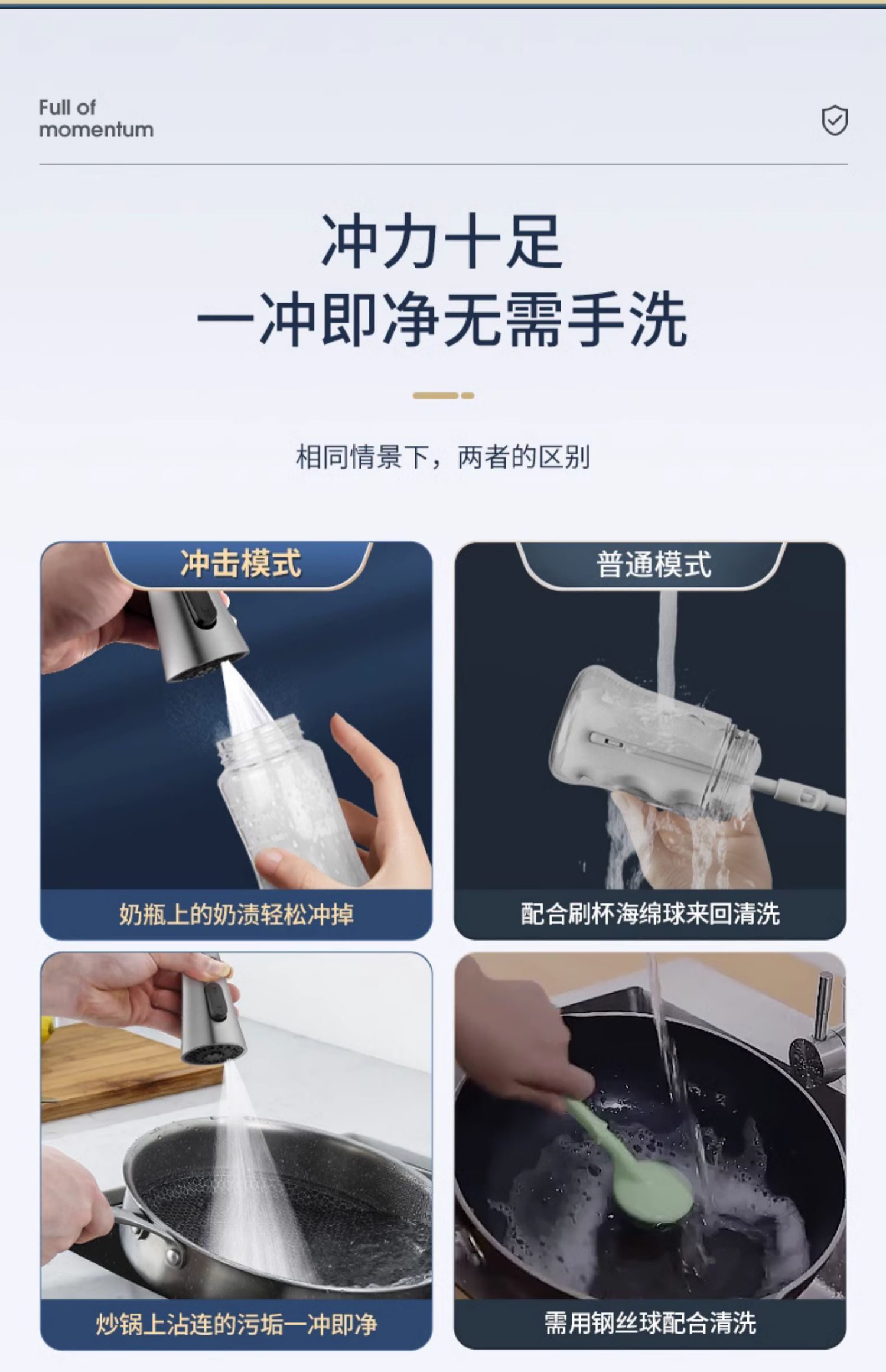 Full of momentum

冲力十足
一冲即净无需手洗

相同情景下，两者的区别

冲击模式

奶瓶上的奶渍轻松冲掉

普通模式

配合刷杯海绵球来回清洗

炒锅上沾连的污垢一冲即净

需用钢丝球配合清洗