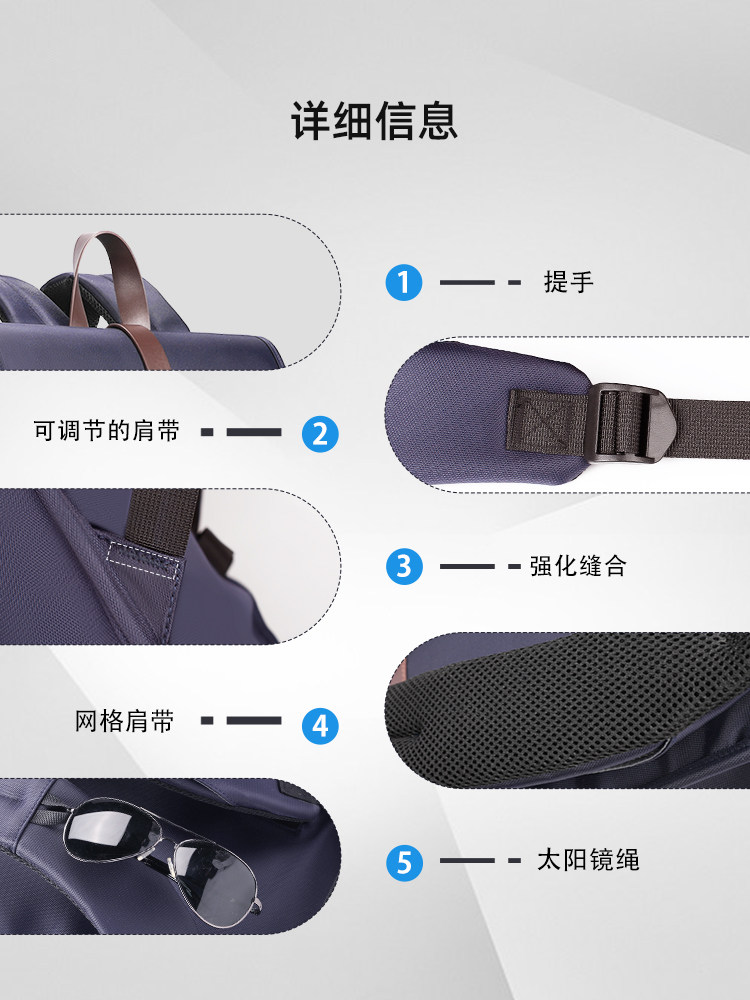 详细信息

1 提手

可调节的肩带 2

3 强化缝合

网格肩带 4

5 太阳镜绳