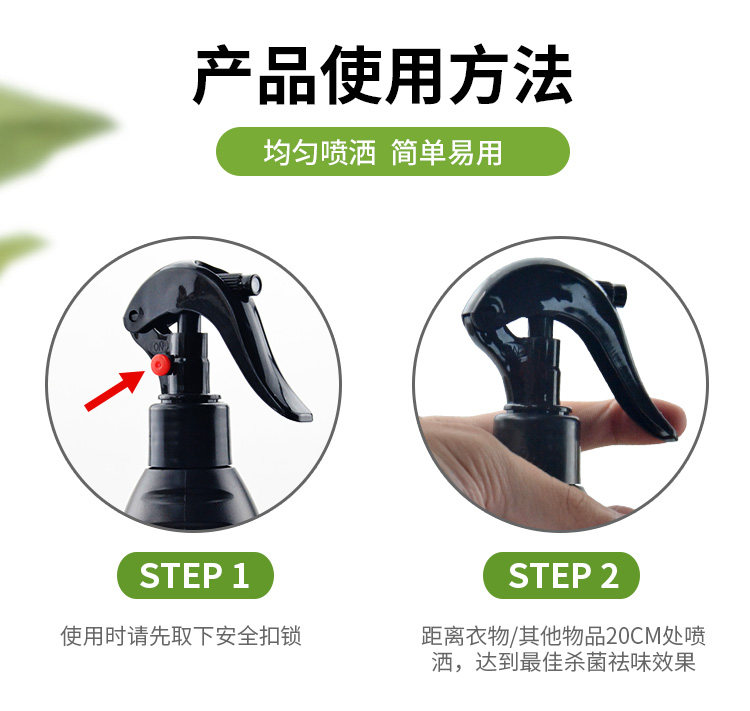 产品使用方法

均匀喷洒 简单易用

STEP 1

使用时请先取下安全扣锁

STEP 2

距离衣物/其他物品20CM处喷洒，达到最佳杀菌祛味效果