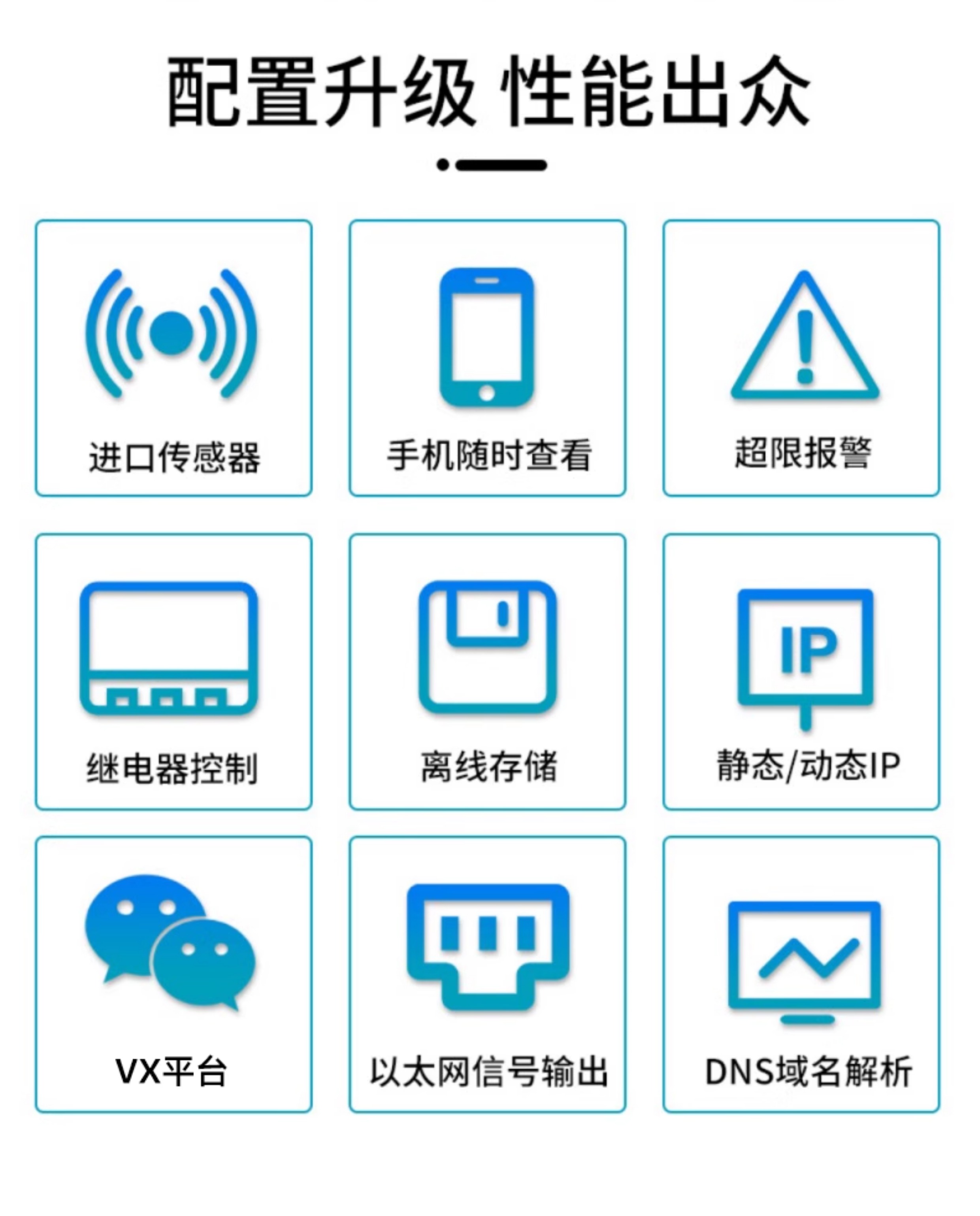 配置升级 性能出众

进口传感器

手机随时查看

超限报警

继电器控制

离线存储

IP

静态/动态IP

VX平台

以太网信号输出

DNS域名解析