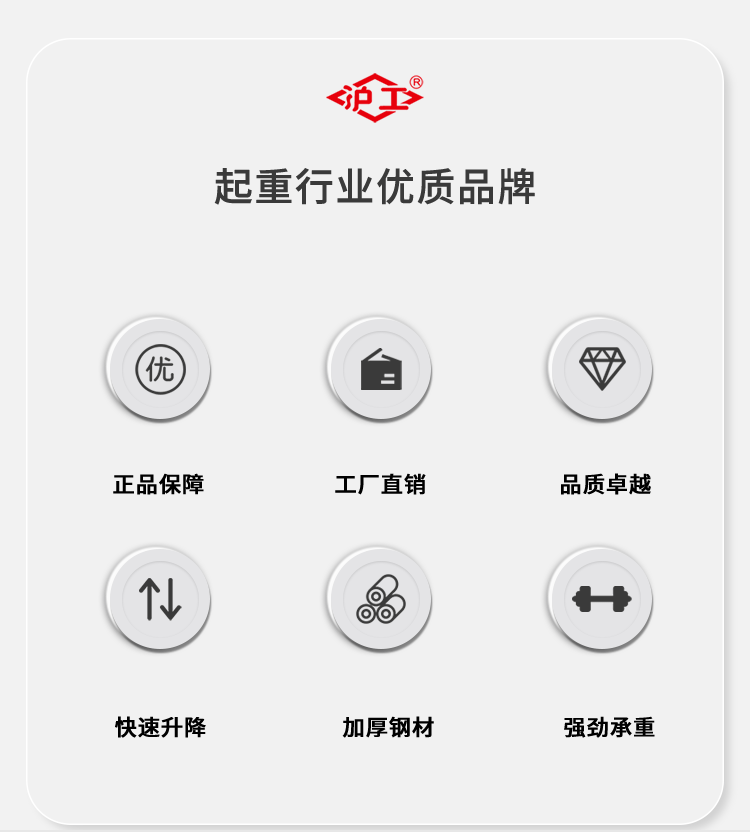 沪工®

起重行业优质品牌

优

正品保障

工厂直销

品质卓越

快速升降

加厚钢材

强劲承重