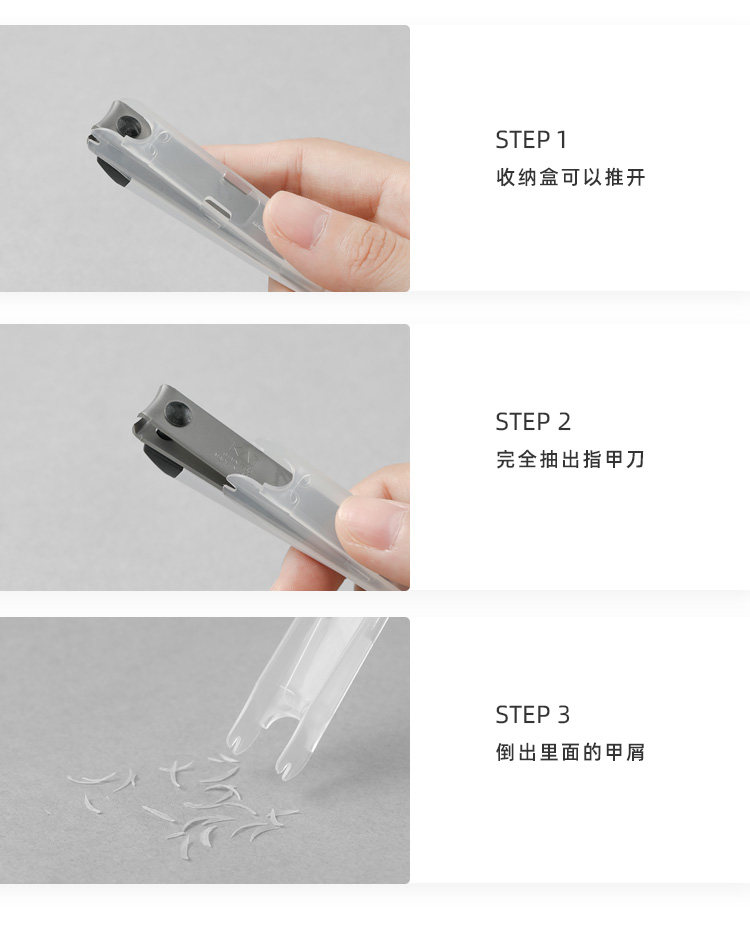 STEP 1
收纳盒可以推开

STEP 2
完全抽出指甲刀

STEP 3
倒出里面的甲屑