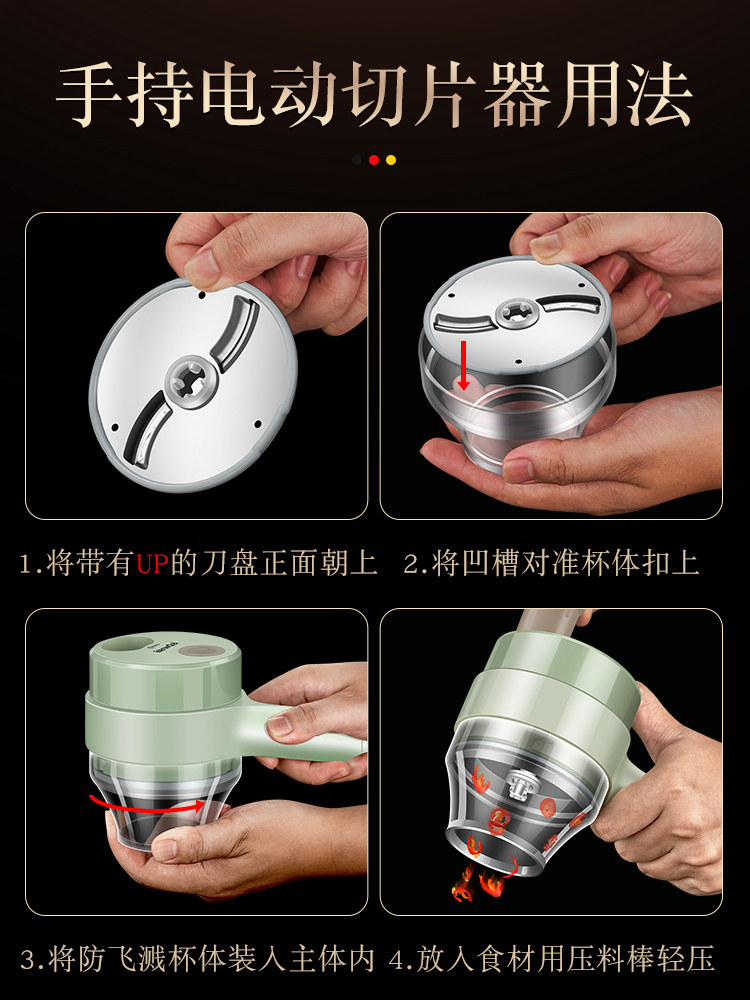 手持电动切片器用法

1.将带有UP的刀盘正面朝上

2.将凹槽对准杯体扣上

3.将防飞溅杯体装入主体内

4.放入食材用压料棒轻压