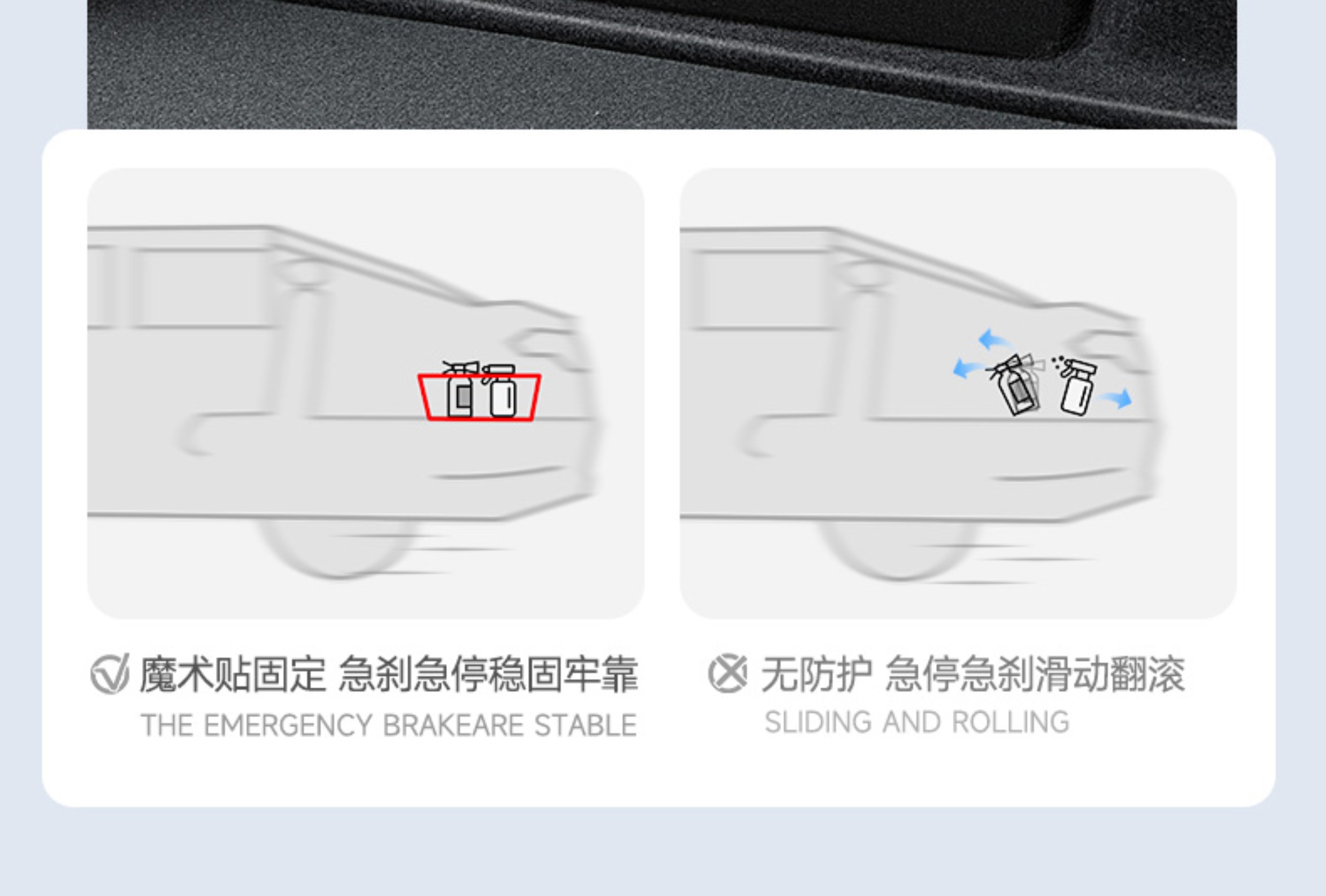 魔术贴固定 急刹急停稳固牢靠
THE EMERGENCY BRAKEARE STABLE

无防护 急停急刹滑动翻滚
SLIDING AND ROLLING