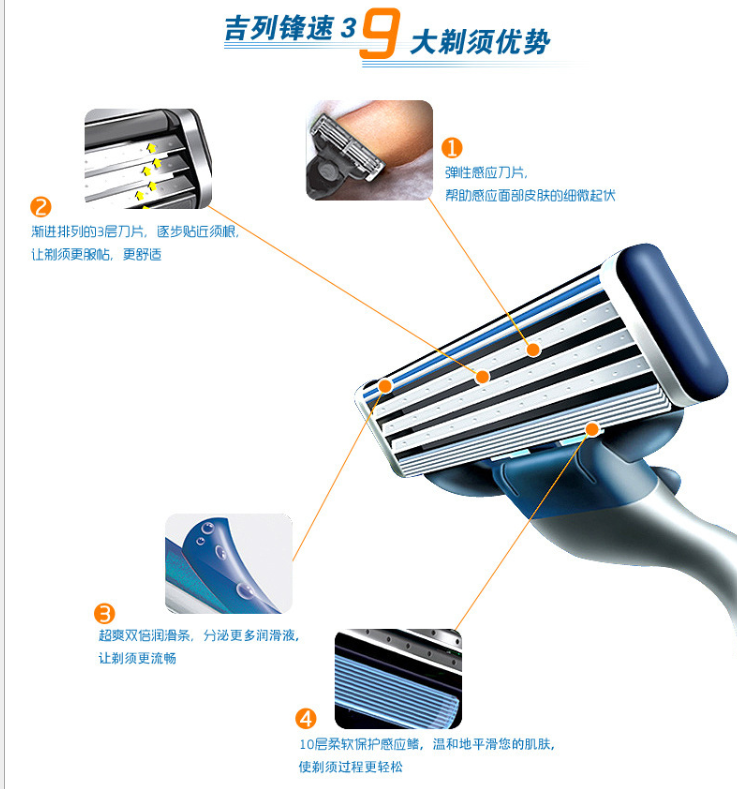 吉列锋速3 9 大剃须优势

1
弹性感应刀片，
帮助感应面部皮肤的细微起伏

2
渐进排列的3层刀片，逐步贴近须根，
让剃须更服帖，更舒适

3
超爽双倍润滑条，分泌更多润滑液，
让剃须更流畅

4
10层柔软保护感应鳍，温和地平滑您的肌肤，
使剃须过程更轻松