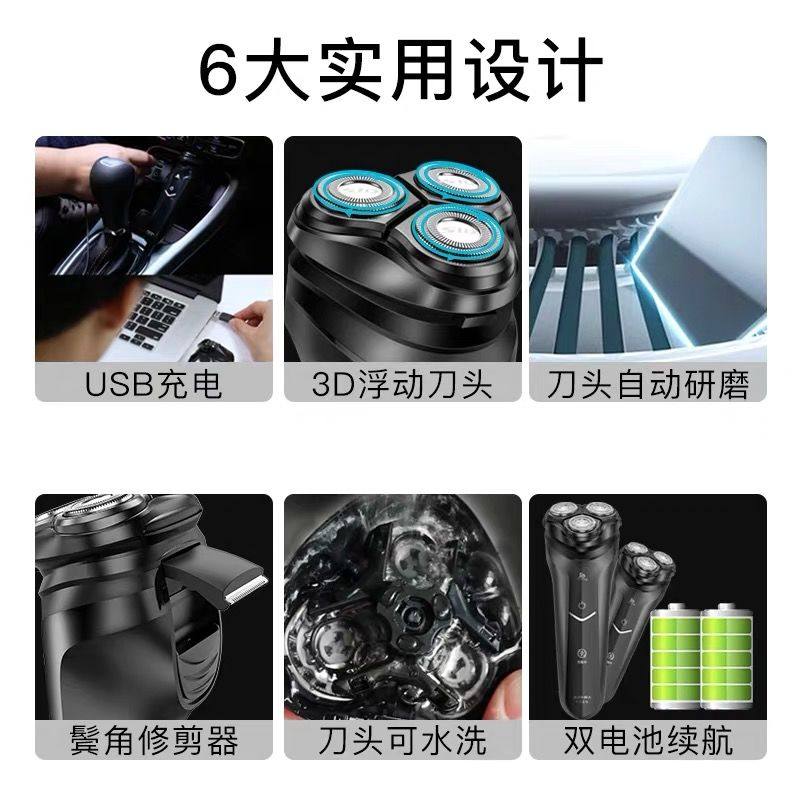 6大实用设计

USB充电

3D浮动刀头

刀头自动研磨

鬓角修剪器

刀头可水洗

双电池续航